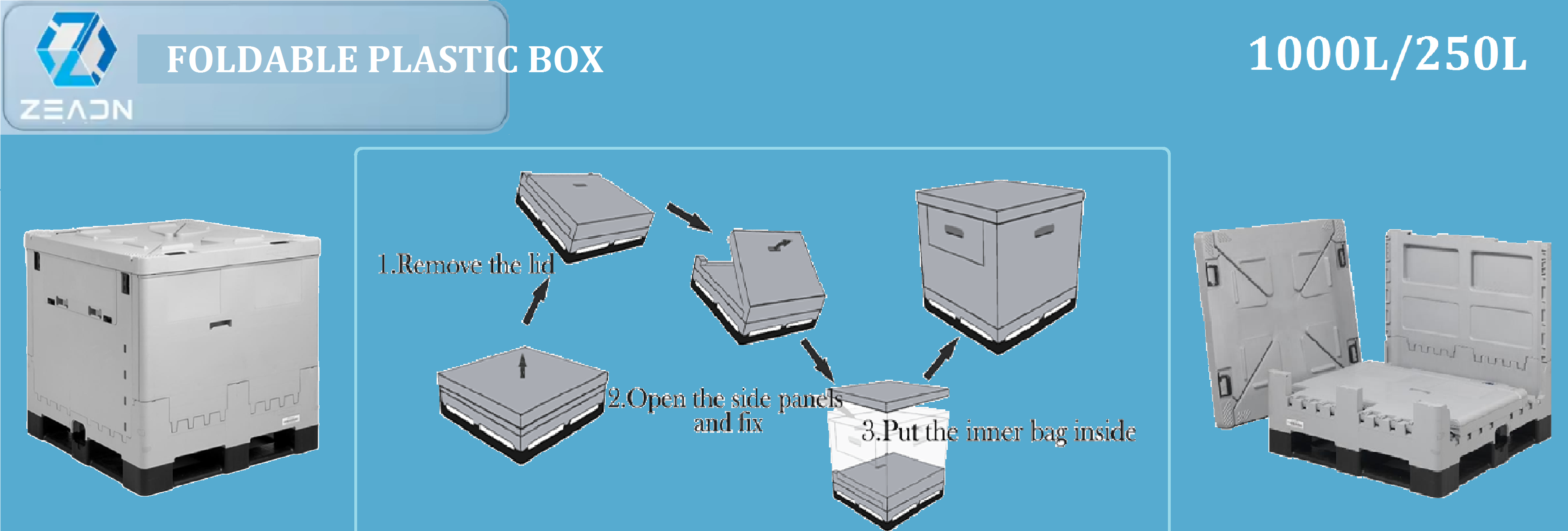 ZEADN

FOLDABLE PLASTIC BOX

1000L/250L

1.Remove the lid

2.Open the side panels and fix

3.Put the inner bag inside