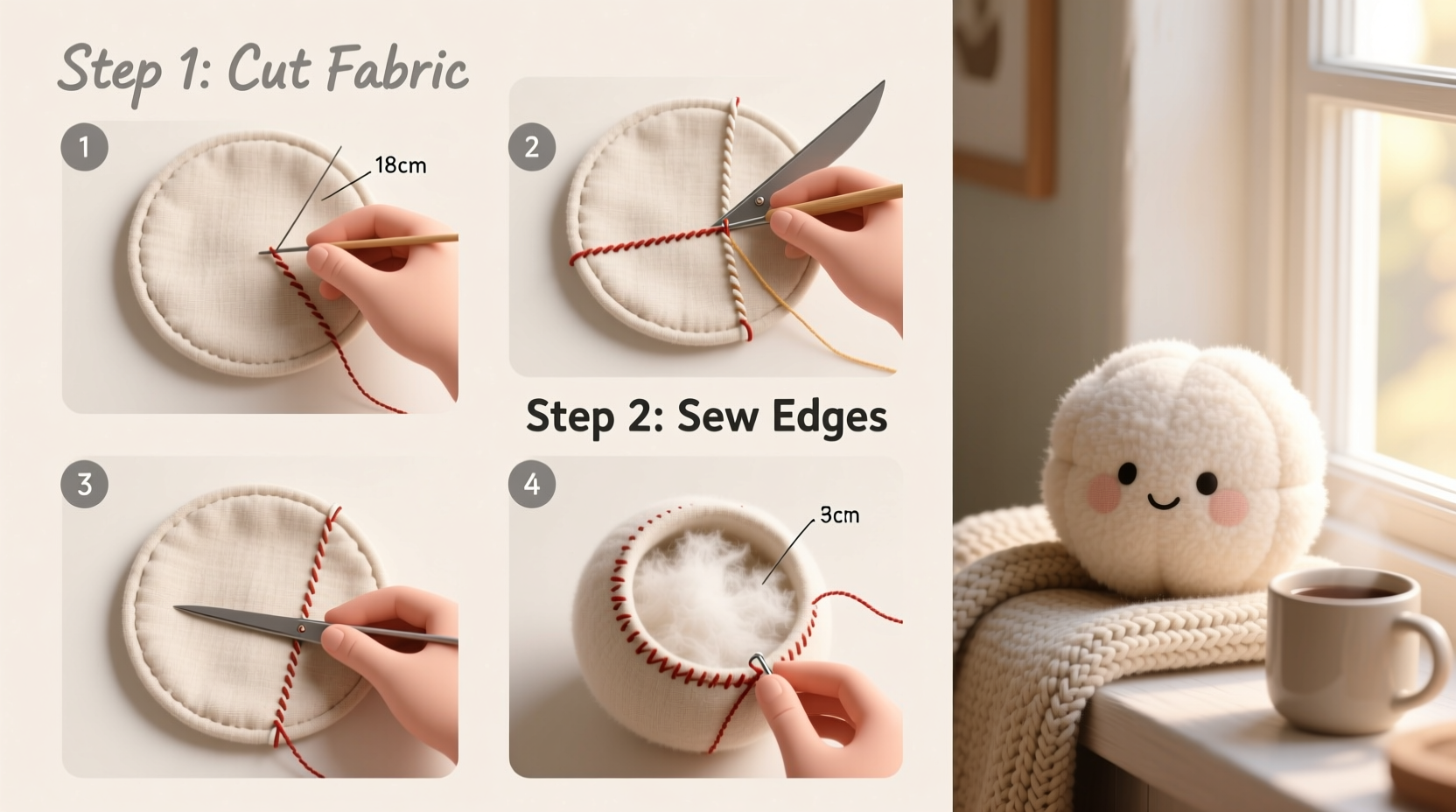 Step 1: Cut Fabric

1

18cm

2

Step 2: Sew Edges

3

4

3cm