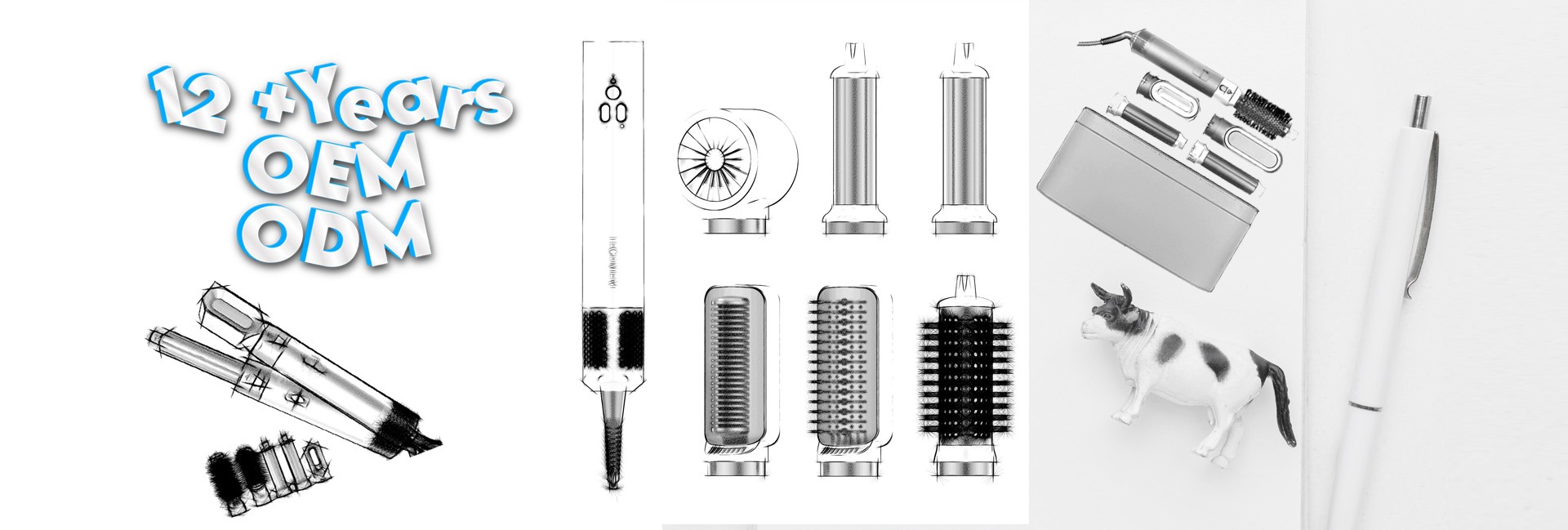 12 +Years
OEM
ODM