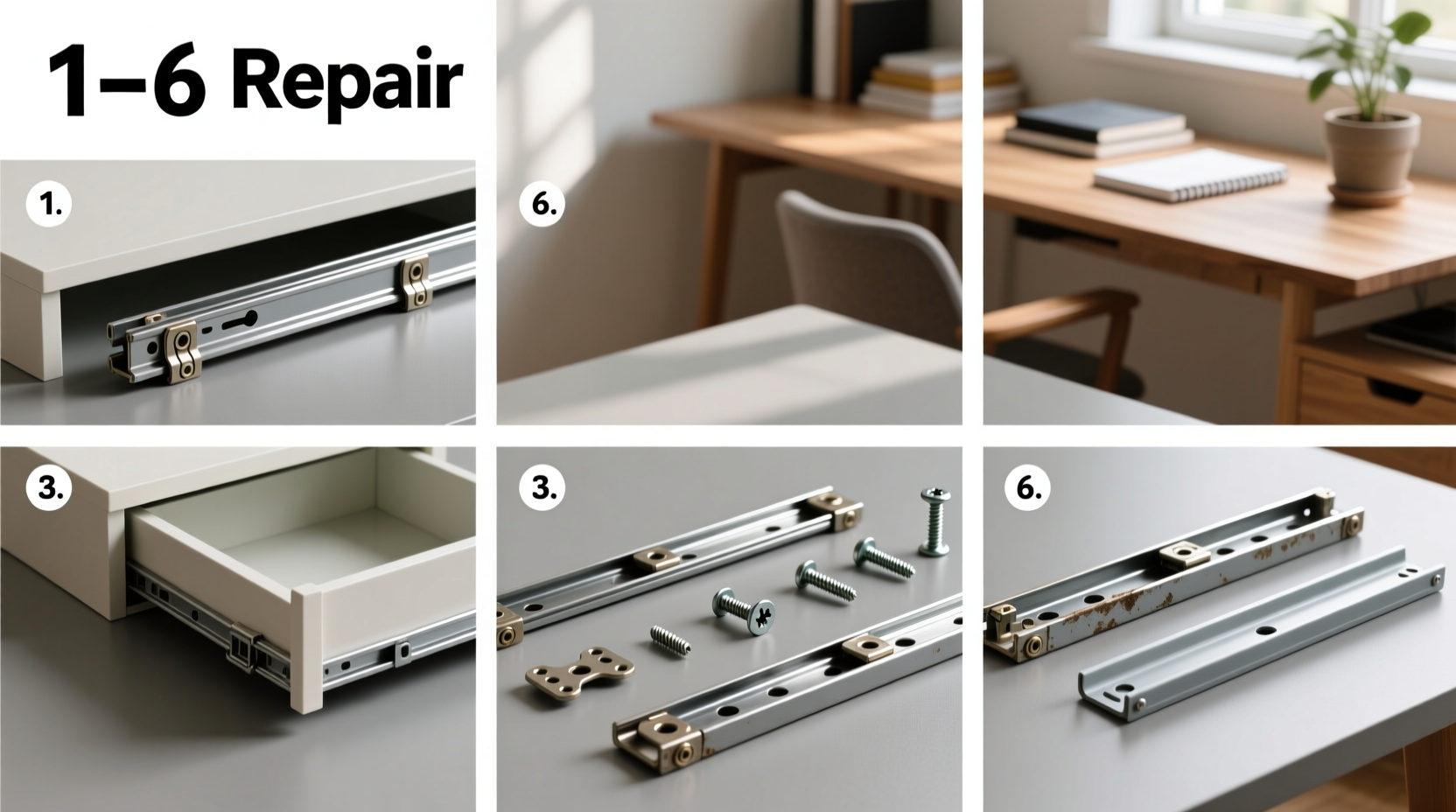 1–6 Repair

1.

6.

3.

3.

6.