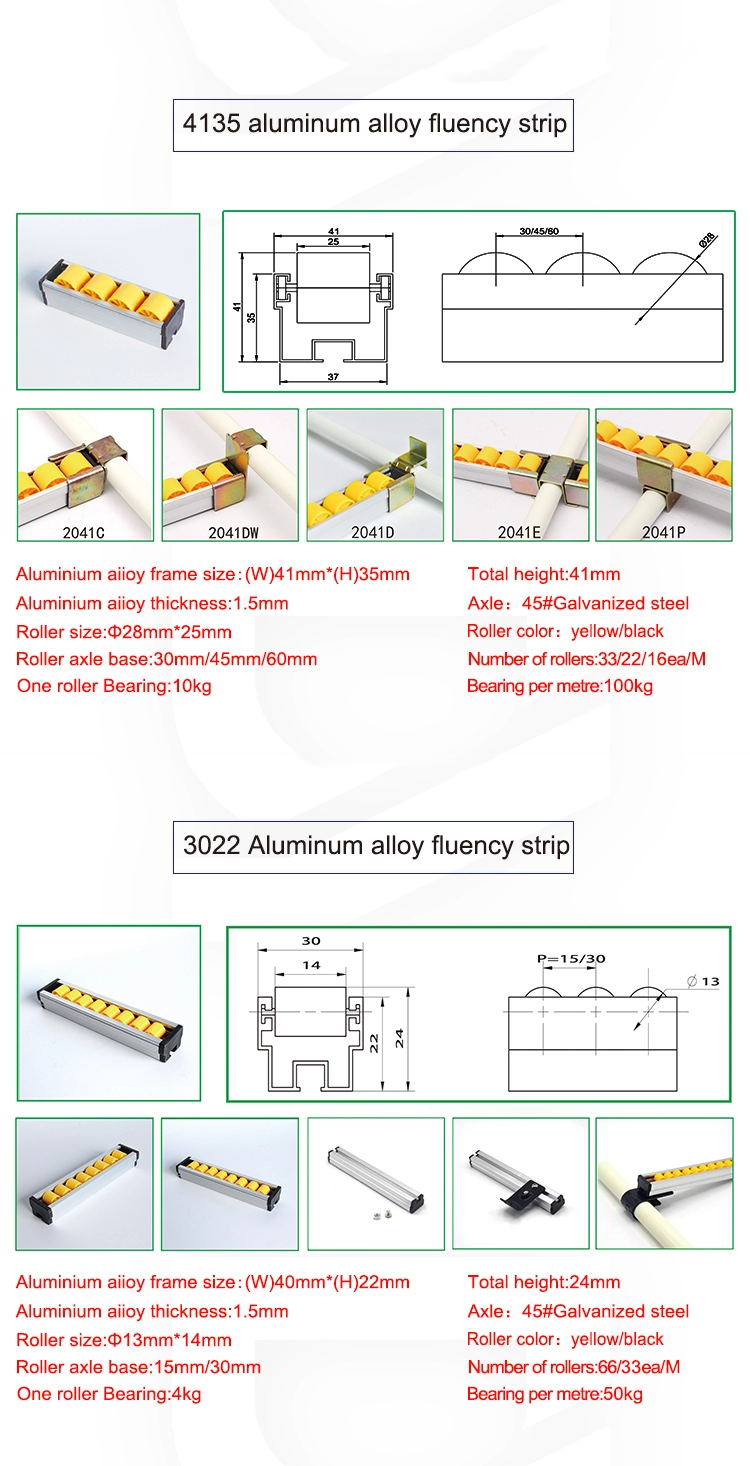 4135 aluminum alloy fluency strip

41
25
41
35
37

30/45/60
Ø28

2041C
2041DW
2041D
2041E
2041P

Aluminium aiioy frame size：(W)41mm*(H)35mm
Aluminium aiioy thickness:1.5mm
Roller size:Φ28mm*25mm
Roller axle base:30mm/45mm/60mm
One roller Bearing:10kg

Total height:41mm
Axle：45#Galvanized steel
Roller color：yellow/black
Number of rollers:33/22/16ea/M
Bearing per metre:100kg

3022 Aluminum alloy fluency strip

30
14
22
24

P=15/30
Ø 13

Aluminium aiioy frame size：(W)40mm*(H)22mm
Aluminium aiioy thickness:1.5mm
Roller size:Φ13mm*14mm
Roller axle base:15mm/30mm
One roller Bearing:4kg

Total height:24mm
Axle：45#Galvanized steel
Roller color：yellow/black
Number of rollers:66/33ea/M
Bearing per metre:50kg