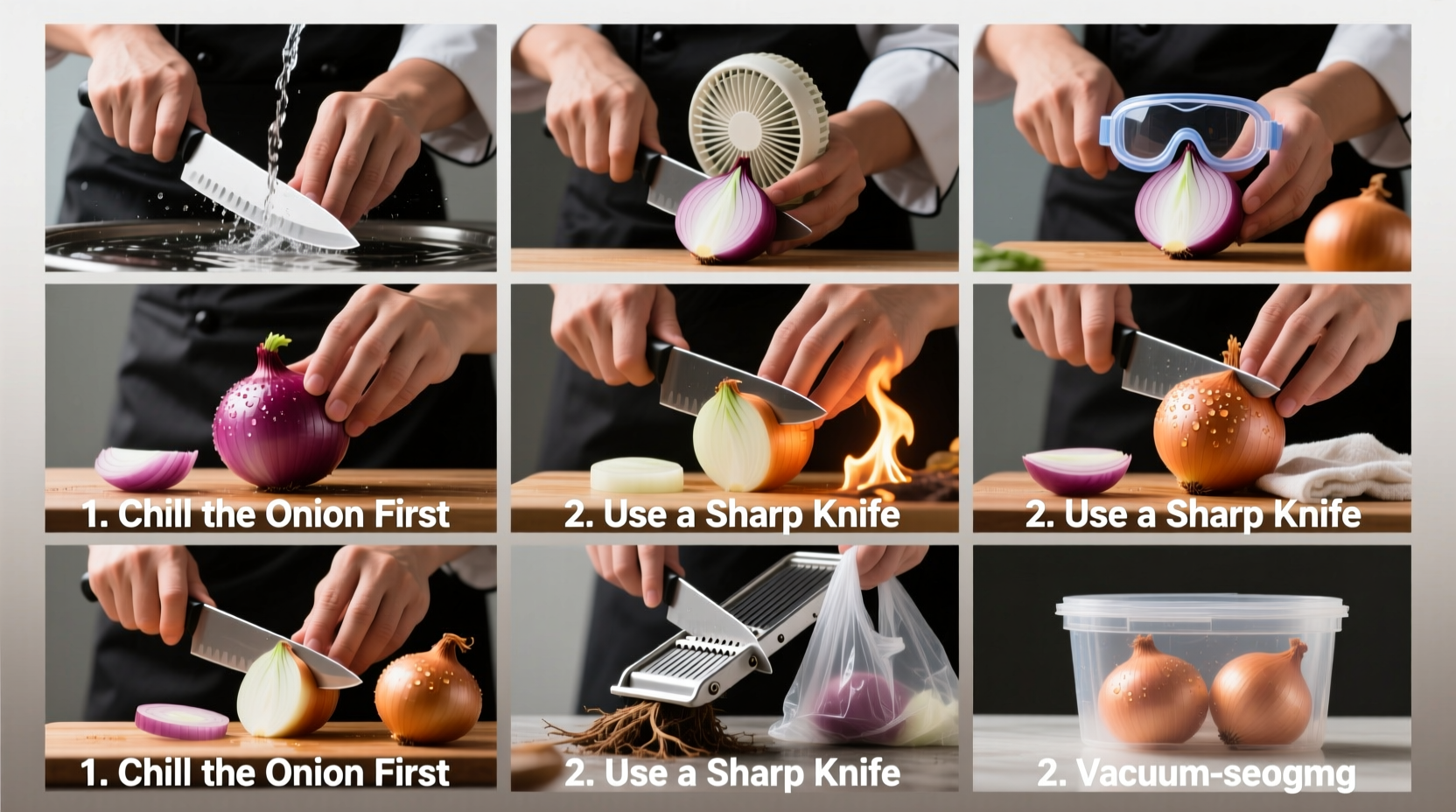 1. Chill the Onion First

2. Use a Sharp Knife

2. Use a Sharp Knife

1. Chill the Onion First

2. Use a Sharp Knife

2. Vacuum-seogmg