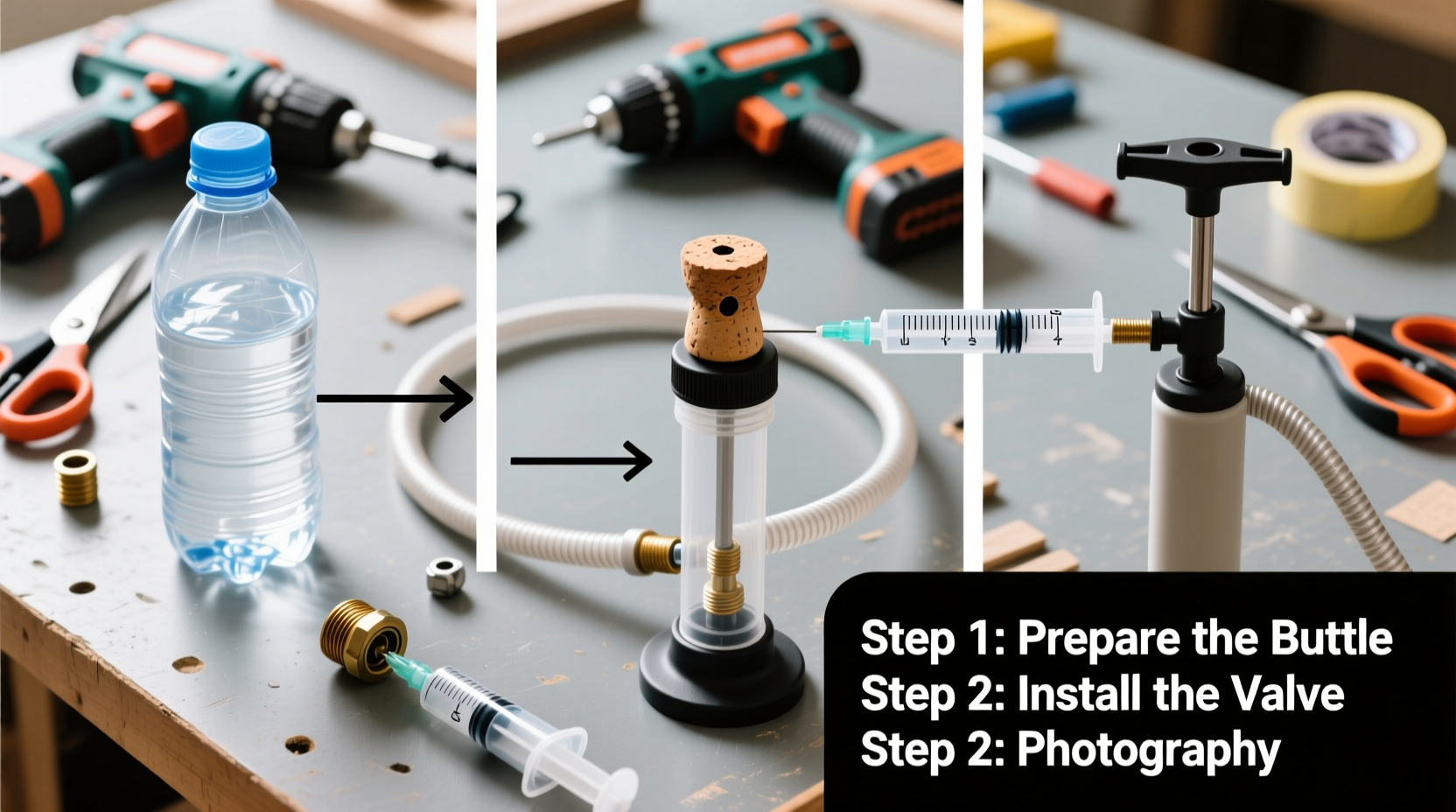 Step 1: Prepare the Buttle
Step 2: Install the Valve
Step 2: Photography