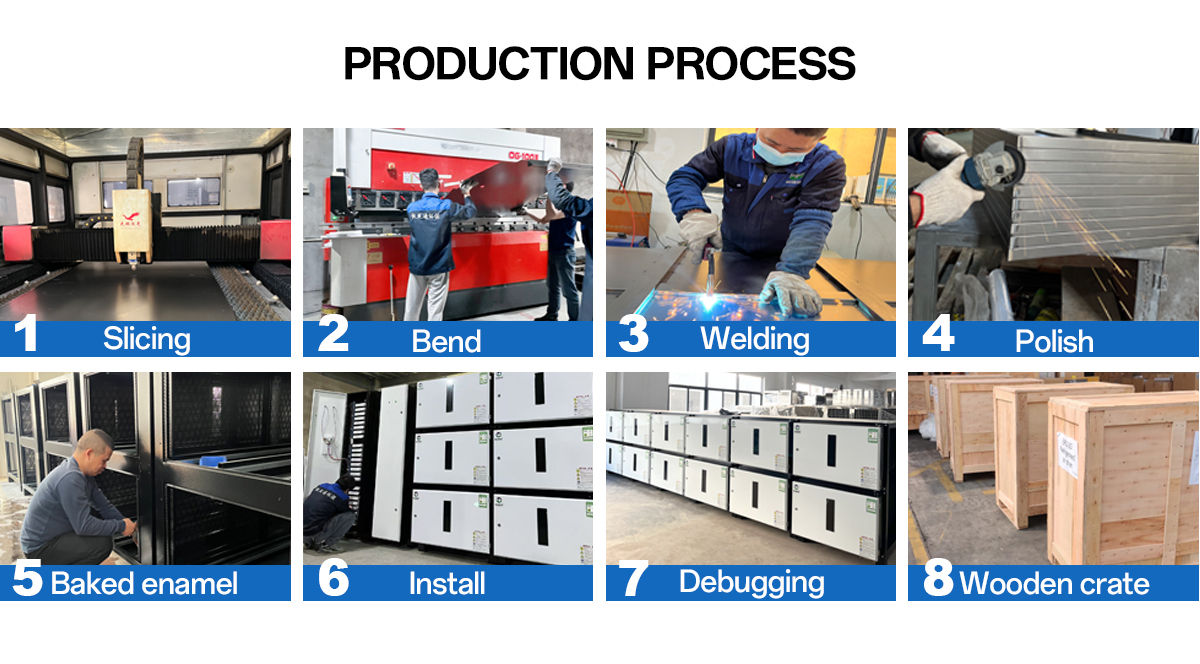 PRODUCTION PROCESS

1 Slicing

2 Bend

3 Welding

4 Polish

5 Baked enamel

6 Install

7 Debugging

8 Wooden crate