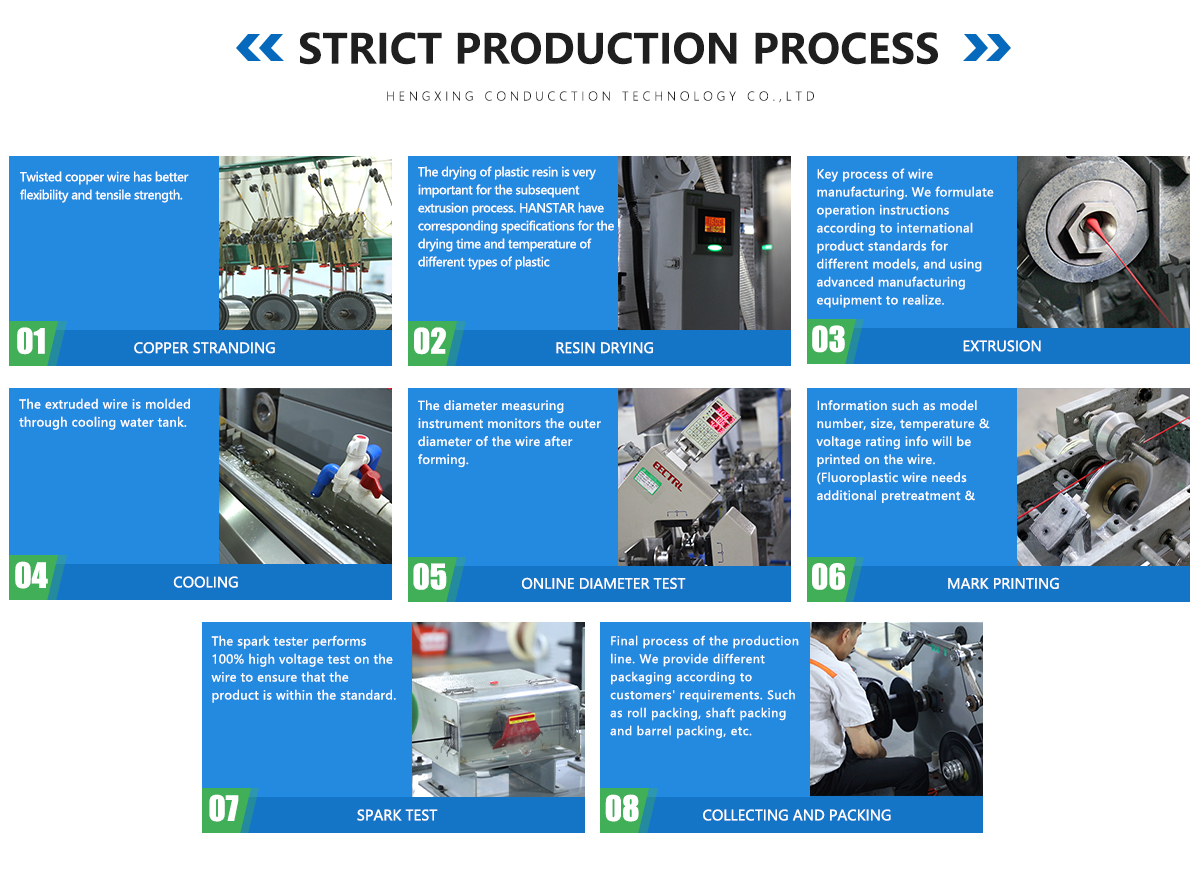 STRICT PRODUCTION PROCESS

HENGXING CONDUCCTION TECHNOLOGY CO.,LTD

Twisted copper wire has better flexibility and tensile strength.

01 COPPER STRANDING

The drying of plastic resin is very important for the subsequent extrusion process. HANSTAR have corresponding specifications for the drying time and temperature of different types of plastic

02 RESIN DRYING

Key process of wire manufacturing. We formulate operation instructions according to international product standards for different models, and using advanced manufacturing equipment to realize.

03 EXTRUSION

The extruded wire is molded through cooling water tank.

04 COOLING

The diameter measuring instrument monitors the outer diameter of the wire after forming.

EECTRL

05 ONLINE DIAMETER TEST

Information such as model number, size, temperature & voltage rating info will be printed on the wire. (Fluoroplastic wire needs additional pretreatment &

06 MARK PRINTING

The spark tester performs 100% high voltage test on the wire to ensure that the product is within the standard.

07 SPARK TEST

Final process of the production line. We provide different packaging according to customers' requirements. Such as roll packing, shaft packing and barrel packing, etc.

08 COLLECTING AND PACKING