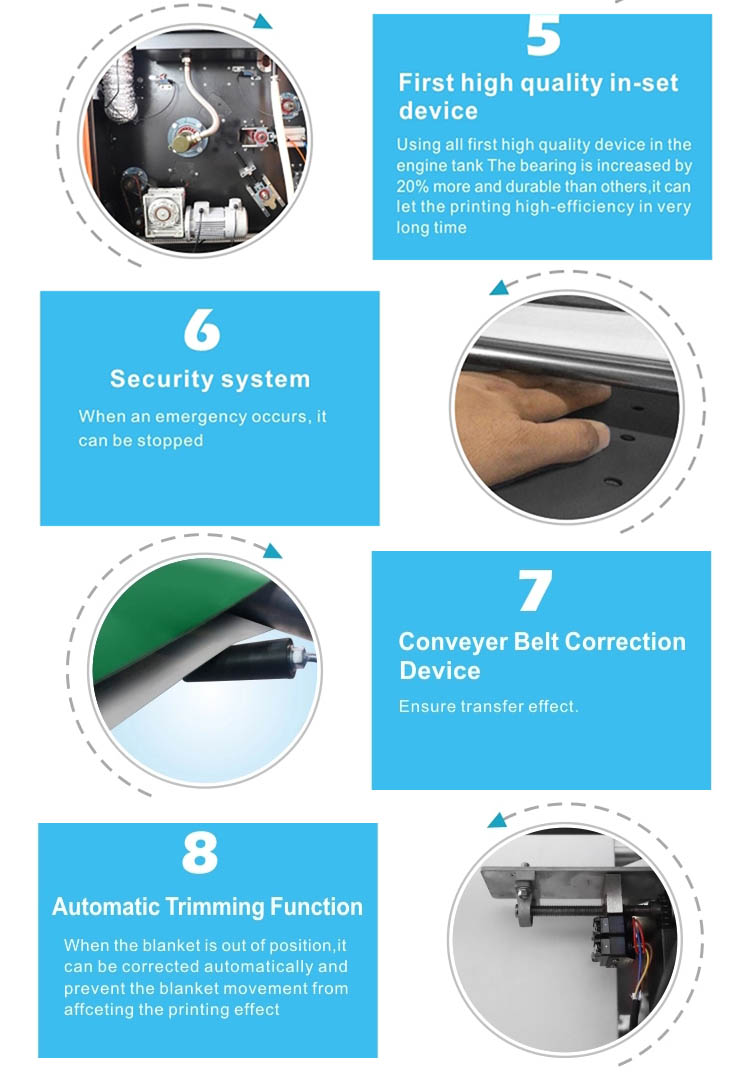 5

First high quality in-set device

Using all first high quality device in the engine tank The bearing is increased by 20% more and durable than others,it can let the printing high-efficiency in very long time

6

Security system

When an emergency occurs, it can be stopped

7

Conveyer Belt Correction Device

Ensure transfer effect.

8

Automatic Trimming Function

When the blanket is out of position,it can be corrected automatically and prevent the blanket movement from affceting the printing effect