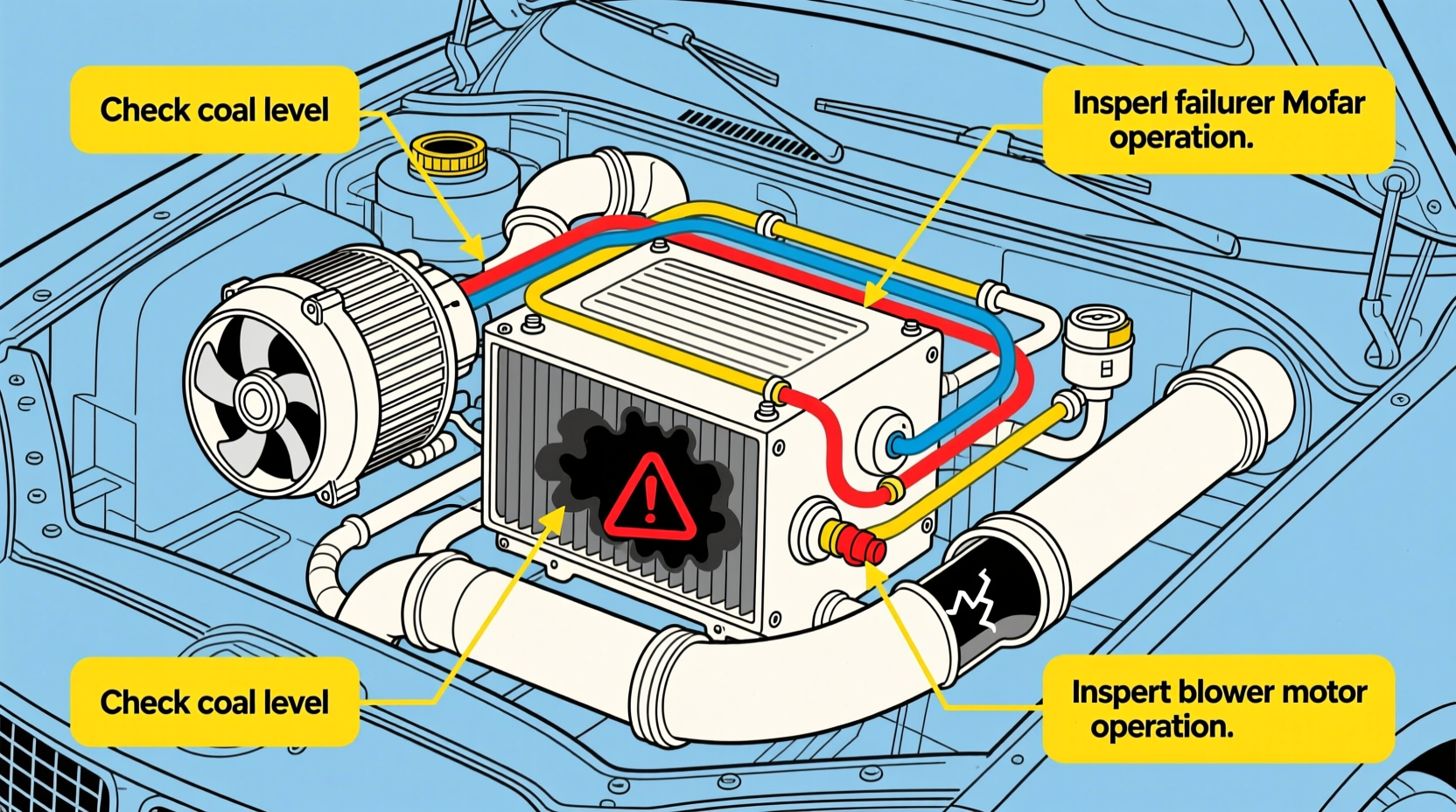 Check coal level

Insperl failurer Mofar operation.

Check coal level

Inspert blower motor operation.