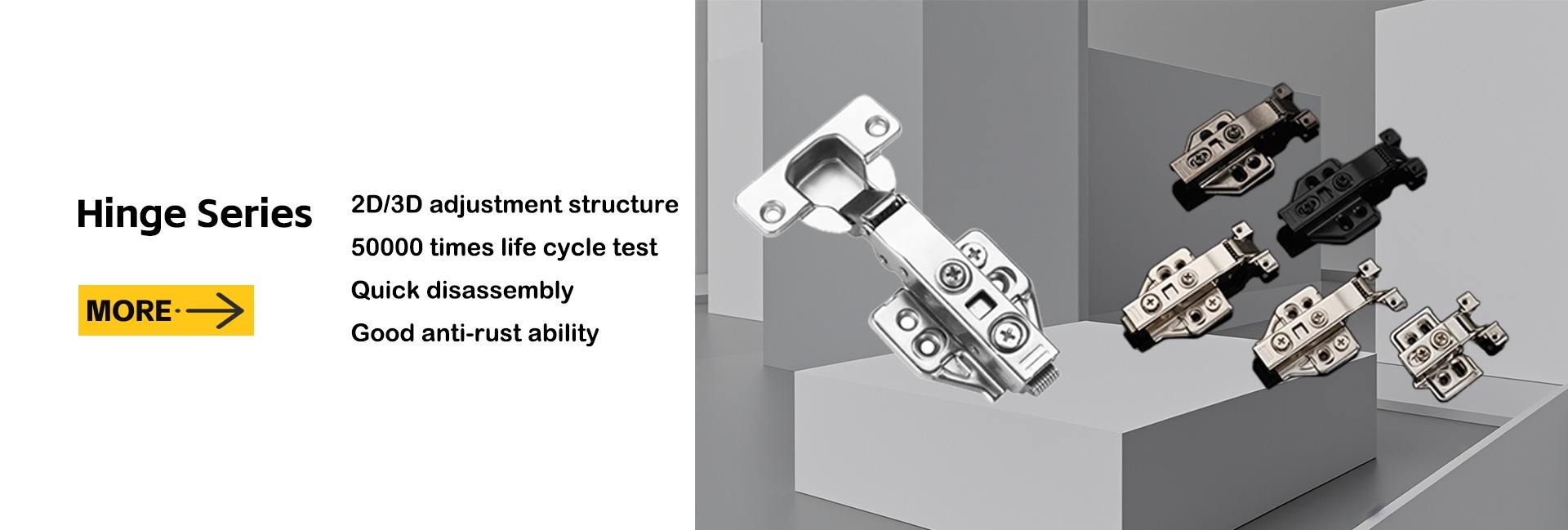 Hinge Series

MORE

2D/3D adjustment structure
50000 times life cycle test
Quick disassembly
Good anti-rust ability