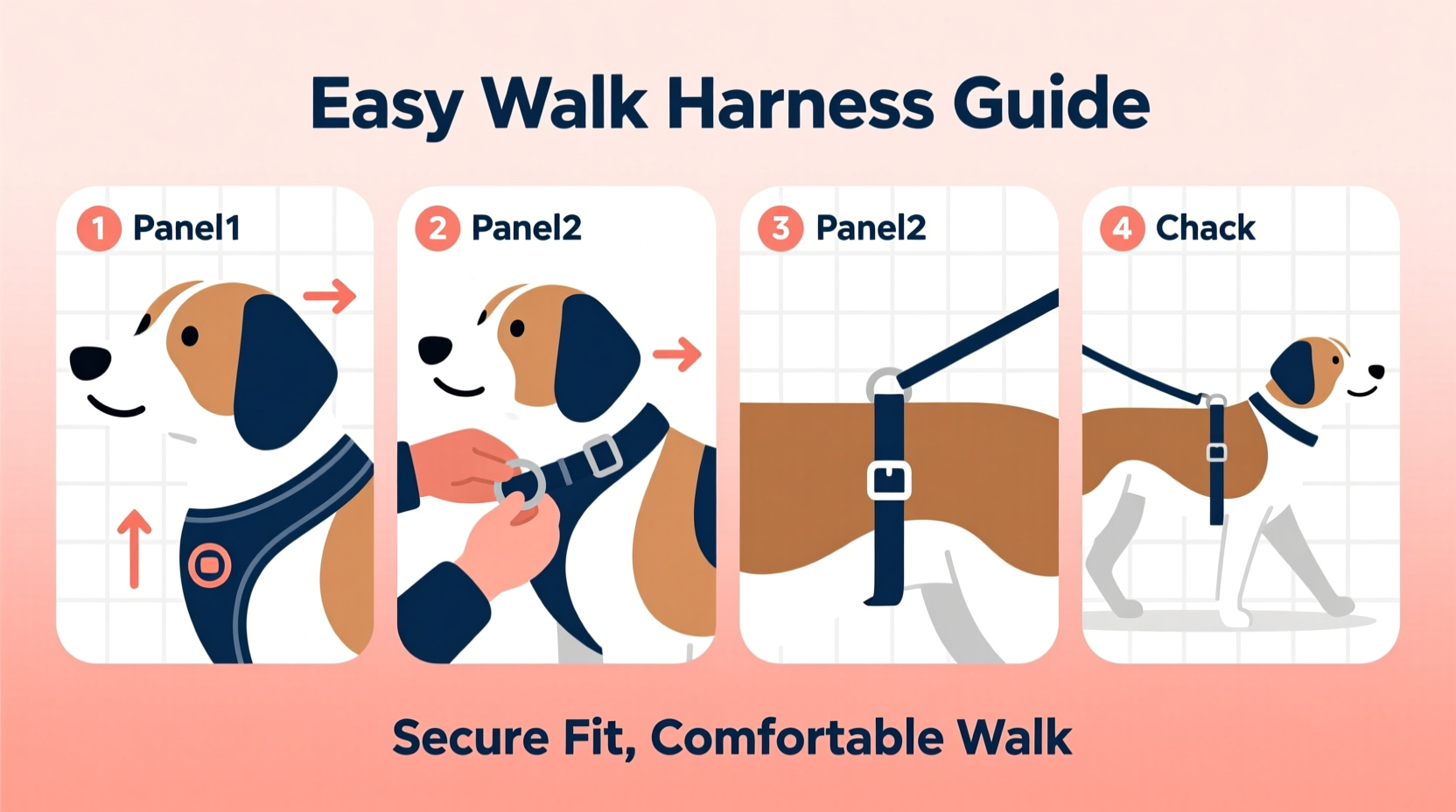 Easy Walk Harness Guide

1 Panel1

2 Panel2

3 Panel2

4 Chack

Secure Fit, Comfortable Walk