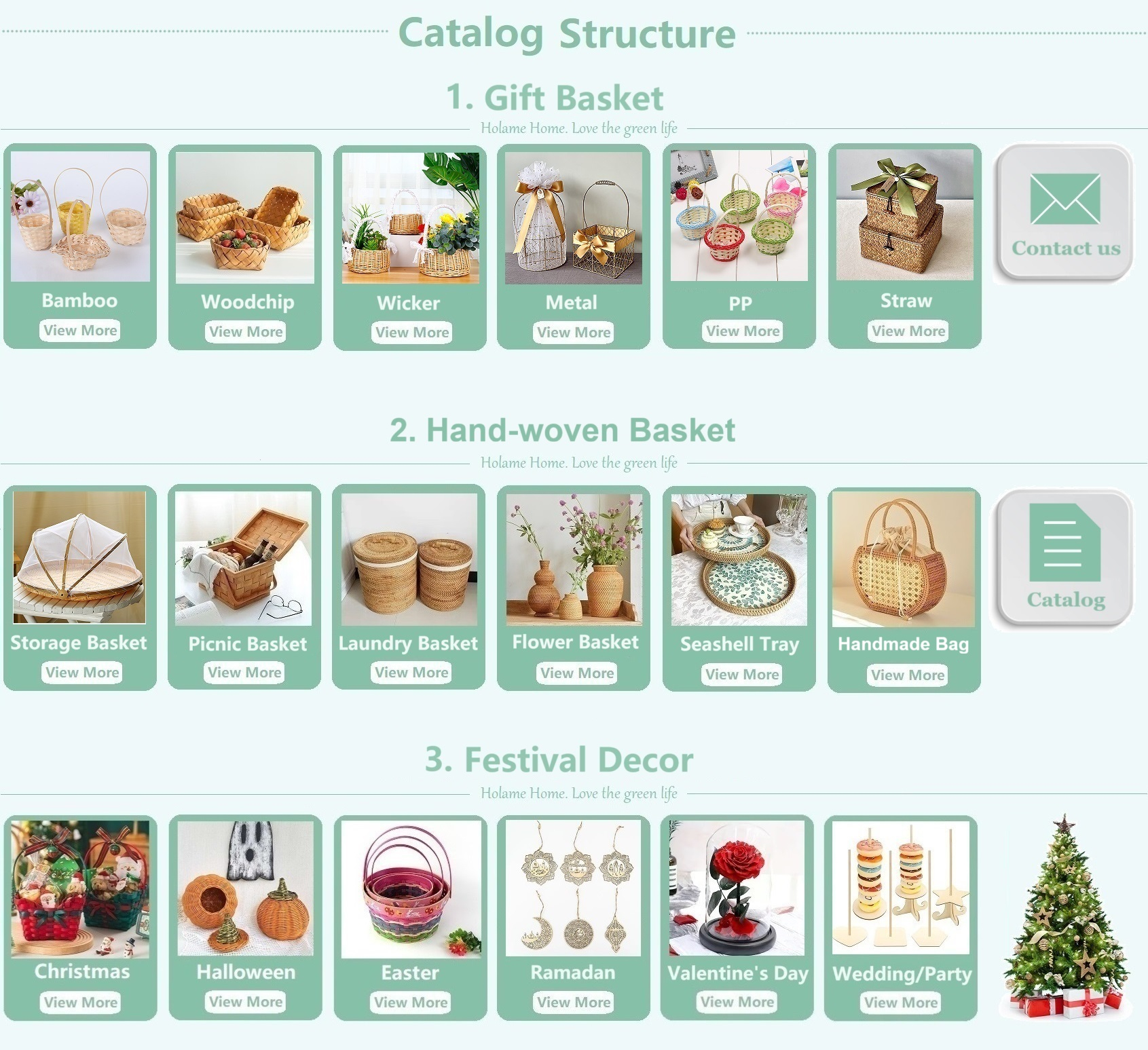 Catalog Structure

1. Gift Basket

Holame Home. Love the green life

Bamboo
View More

Woodchip
View More

Wicker
View More

Metal
View More

PP
View More

Straw
View More

Contact us

2. Hand-woven Basket

Holame Home. Love the green life

Storage Basket
View More

Picnic Basket
View More

Laundry Basket
View More

Flower Basket
View More

Seashell Tray
View More

Handmade Bag
View More

Catalog

3. Festival Decor

Holame Home. Love the green life

Christmas
View More

Halloween
View More

Easter
View More

Ramadan
View More

Valentine's Day
View More

Wedding/Party
View More