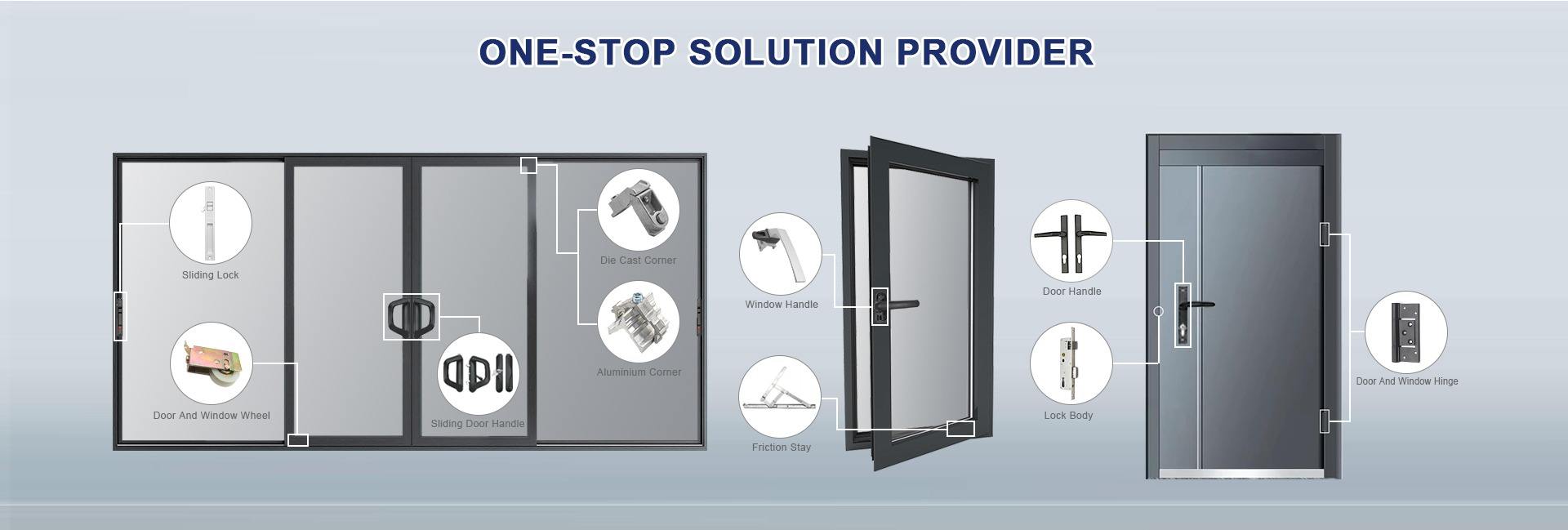 ONE-STOP SOLUTION PROVIDER

Sliding Lock

Door And Window Wheel

Sliding Door Handle

Die Cast Corner

Aluminium Corner

Window Handle

Friction Stay

Door Handle

Lock Body

Door And Window Hinge