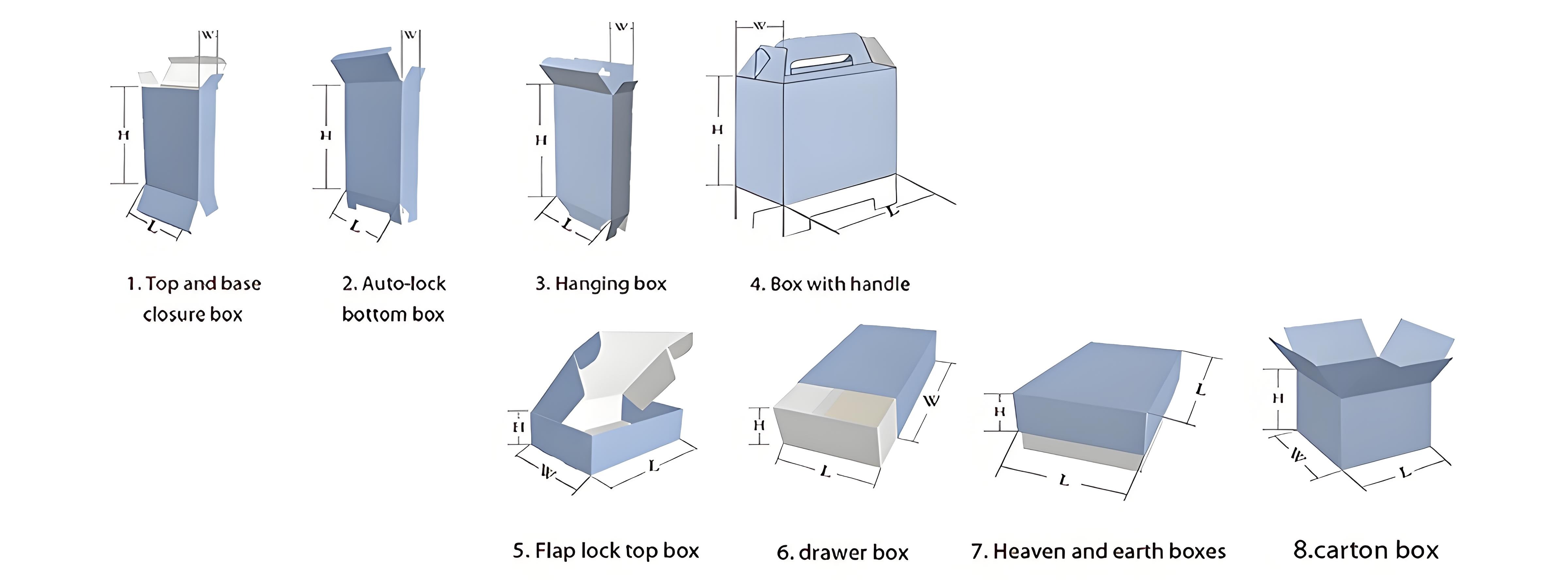 W
H
L
1. Top and base closure box

W
H
L
2. Auto-lock bottom box

W
H
L
3. Hanging box

W
H
L
4. Box with handle

H
W
L
5. Flap lock top box

H
W
L
6. drawer box

H
L
L
7. Heaven and earth boxes

H
W
L
8.carton box