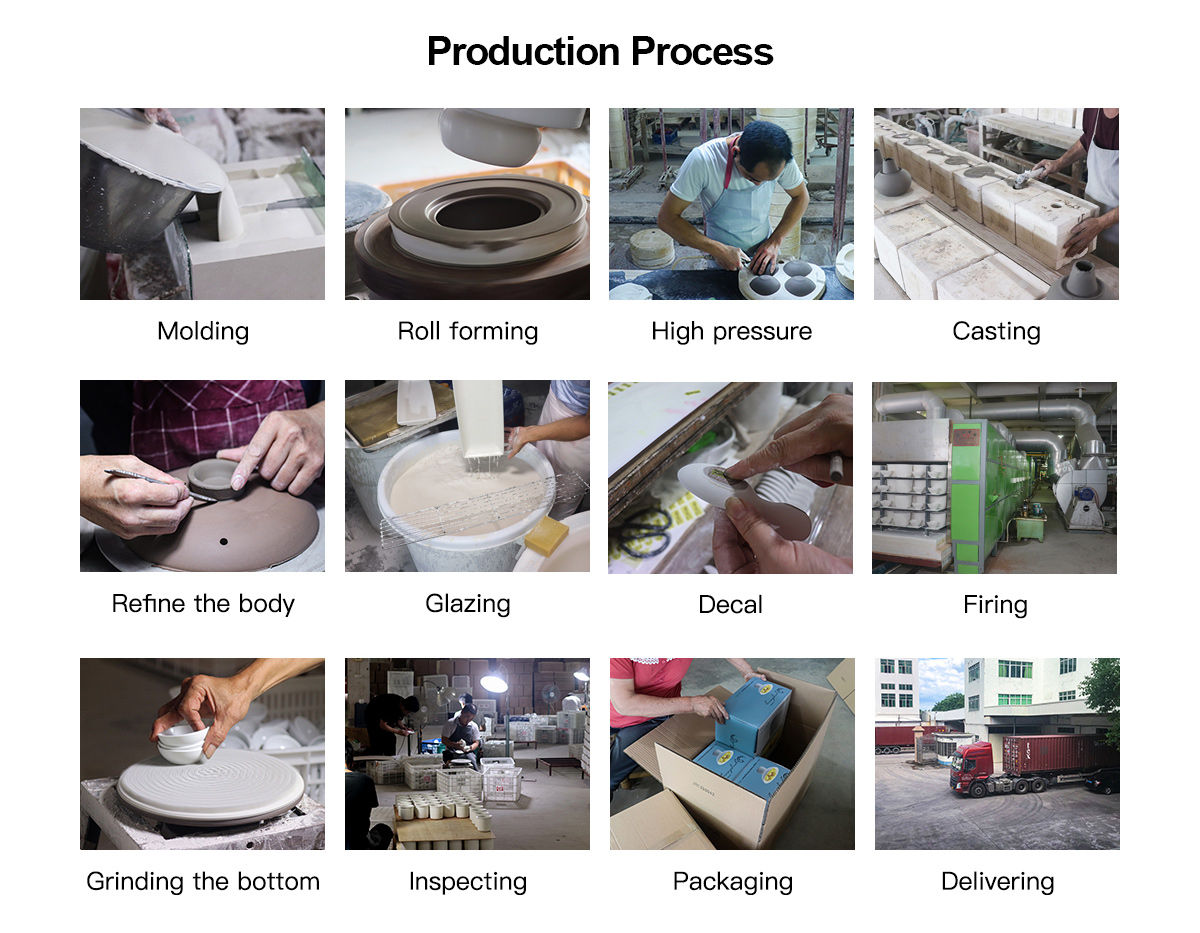 Production Process

Molding

Roll forming

High pressure

Casting

Refine the body

Glazing

Decal

Firing

Grinding the bottom

Inspecting

Packaging

Delivering