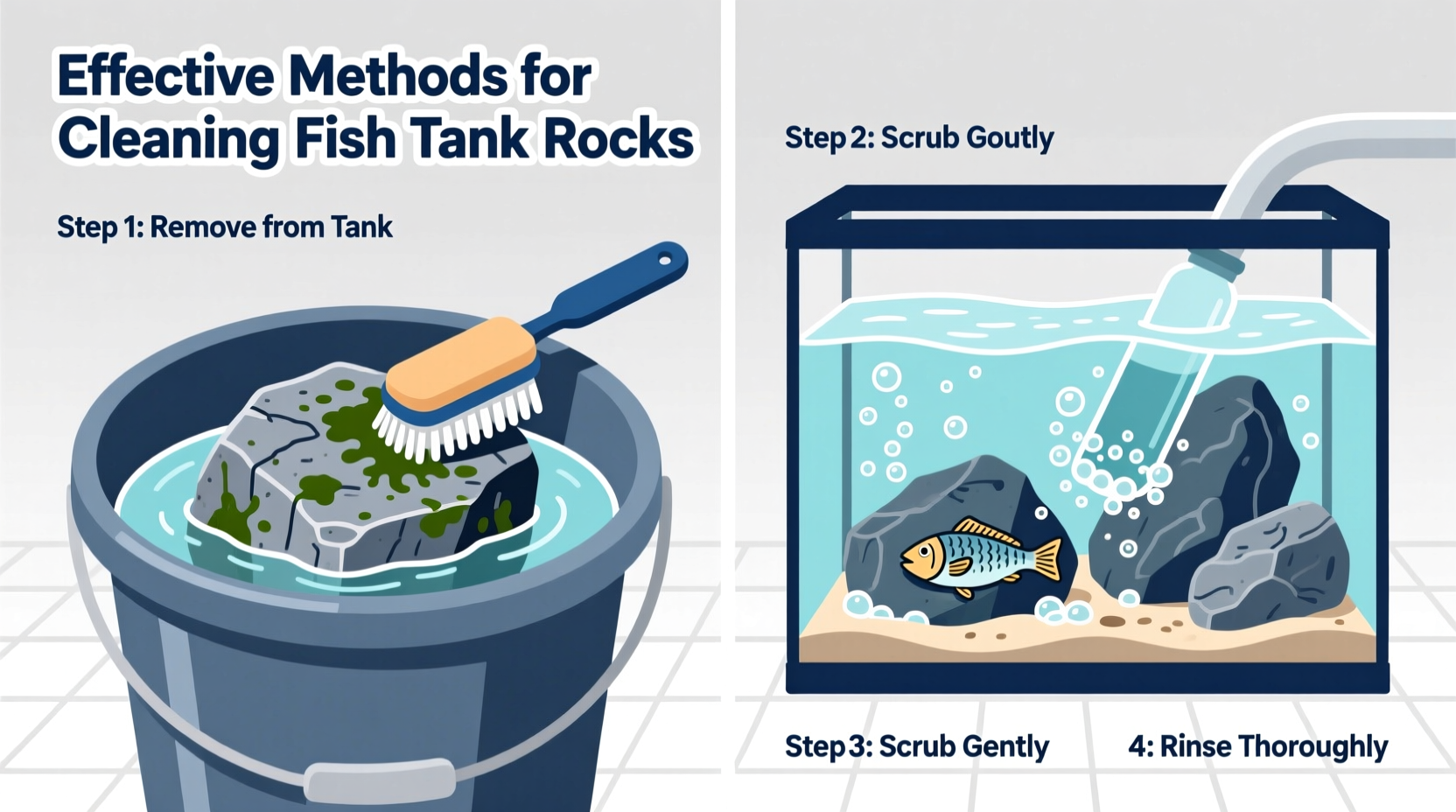 Effective Methods for Cleaning Fish Tank Rocks

Step 1: Remove from Tank

Step 2: Scrub Goutly

Step 3: Scrub Gently

4: Rinse Thoroughly