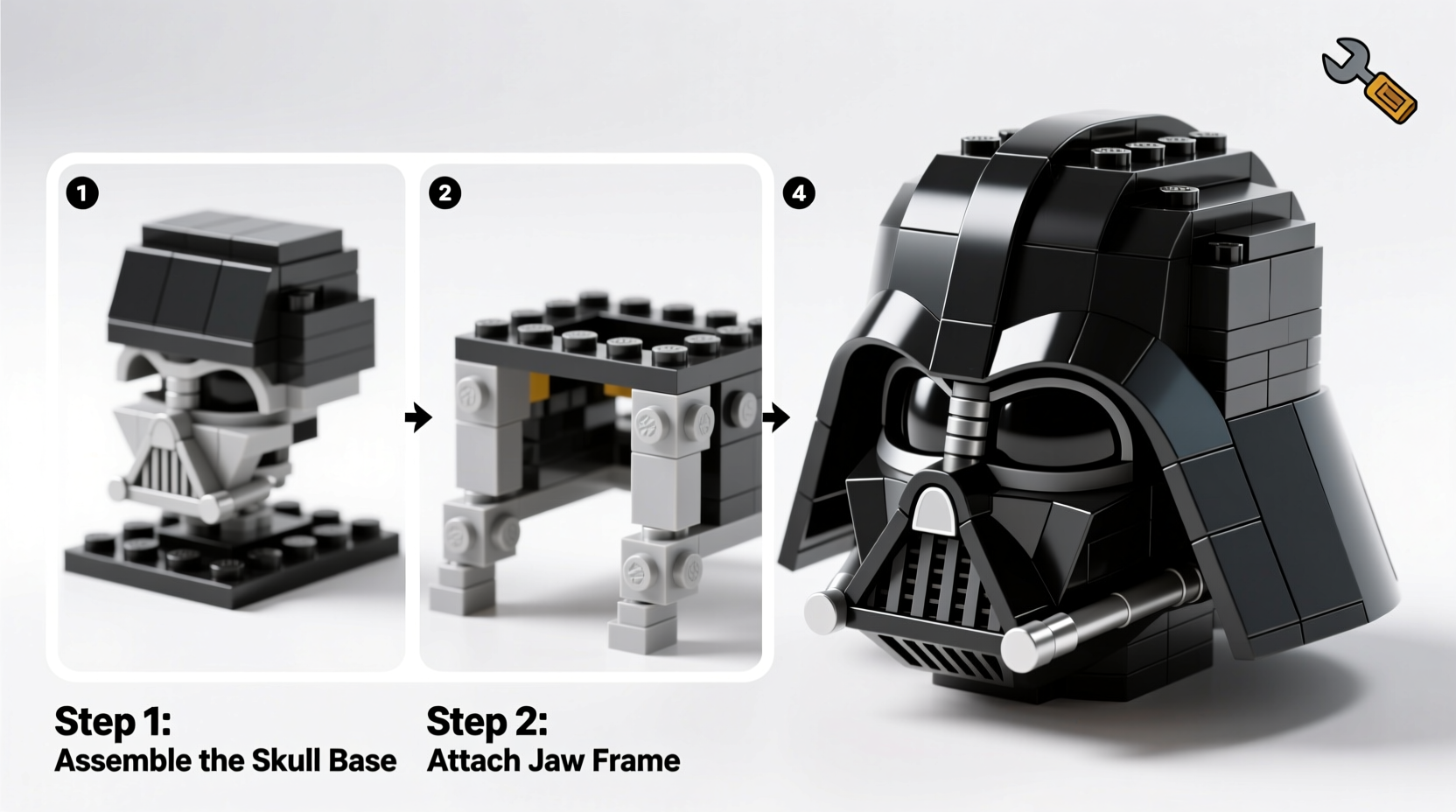 1

2

4

Step 1:
Assemble the Skull Base

Step 2:
Attach Jaw Frame