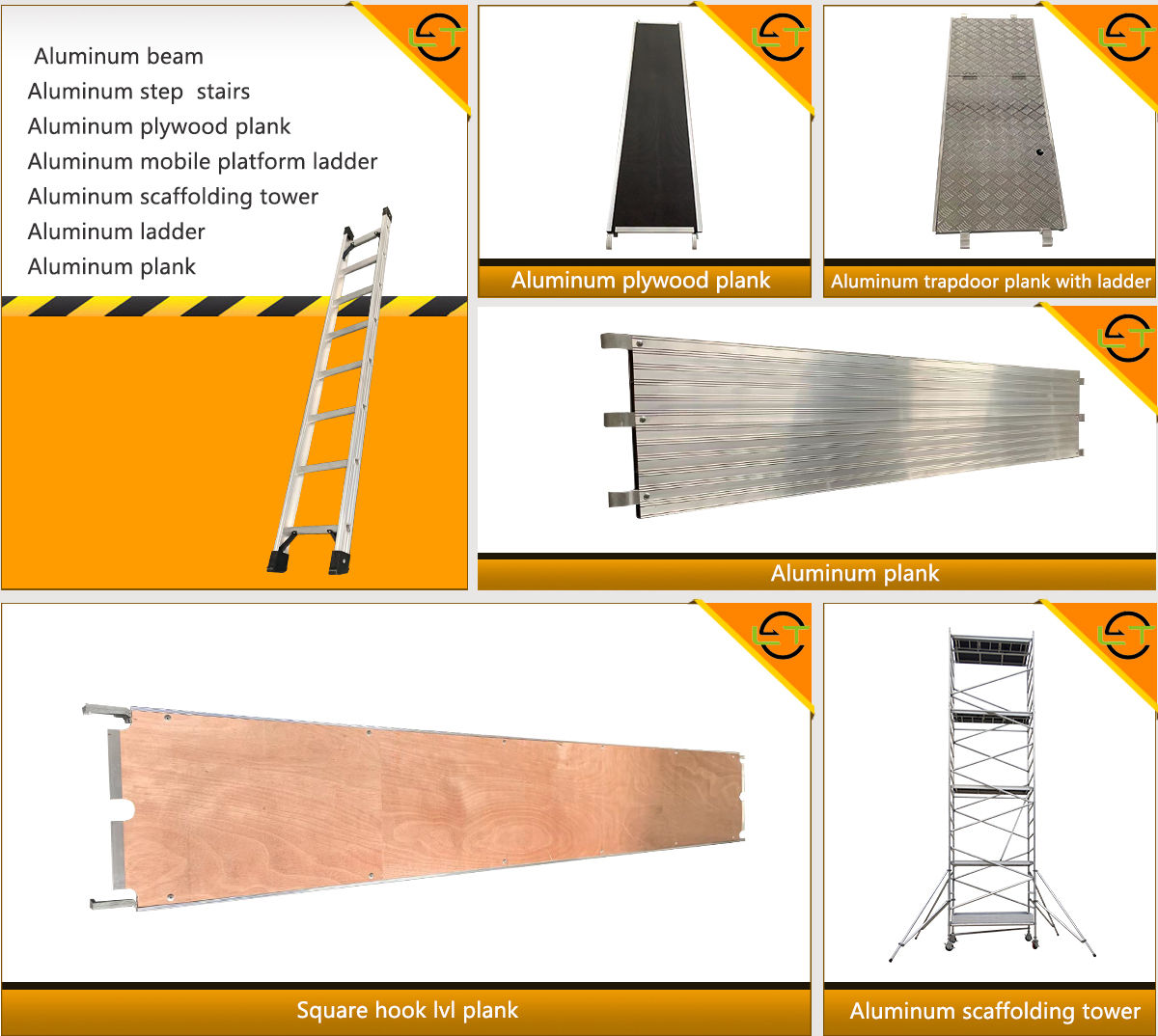 Aluminum beam
Aluminum step stairs
Aluminum plywood plank
Aluminum mobile platform ladder
Aluminum scaffolding tower
Aluminum ladder
Aluminum plank

Aluminum plywood plank

Aluminum trapdoor plank with ladder

Aluminum plank

Square hook lvl plank

Aluminum scaffolding tower