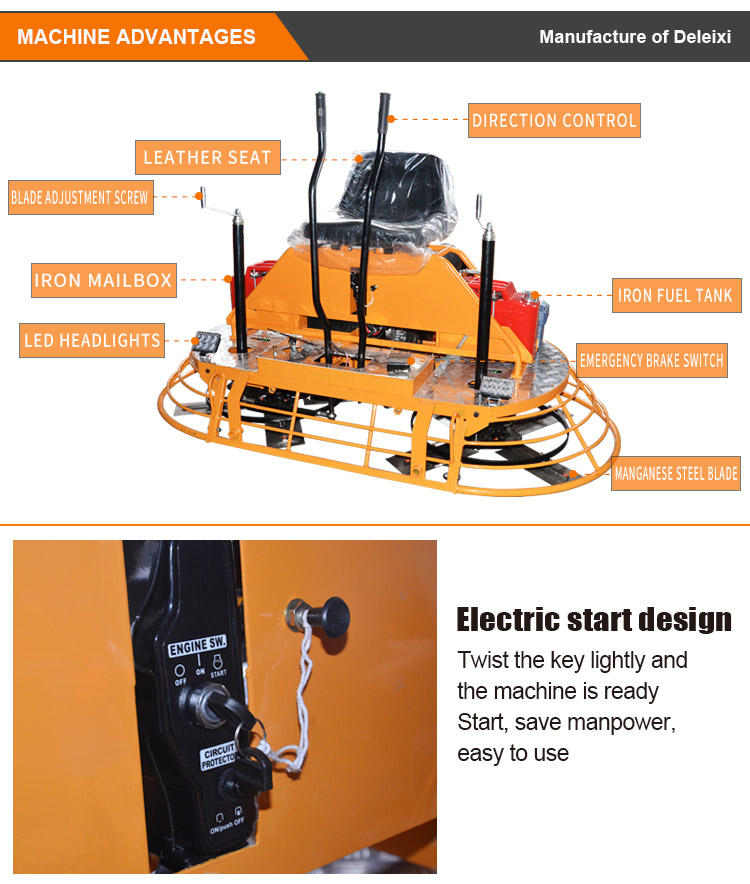 MACHINE ADVANTAGES

Manufacture of Deleixi

DIRECTION CONTROL

LEATHER SEAT

BLADE ADJUSTMENT SCREW

IRON MAILBOX

IRON FUEL TANK

LED HEADLIGHTS

EMERGENCY BRAKE SWITCH

MANGANESE STEEL BLADE

ENGINE SW.

OFF ON START

CIRCUIT PROTECTOR

ON/push OFF

Electric start design

Twist the key lightly and the machine is ready Start, save manpower, easy to use