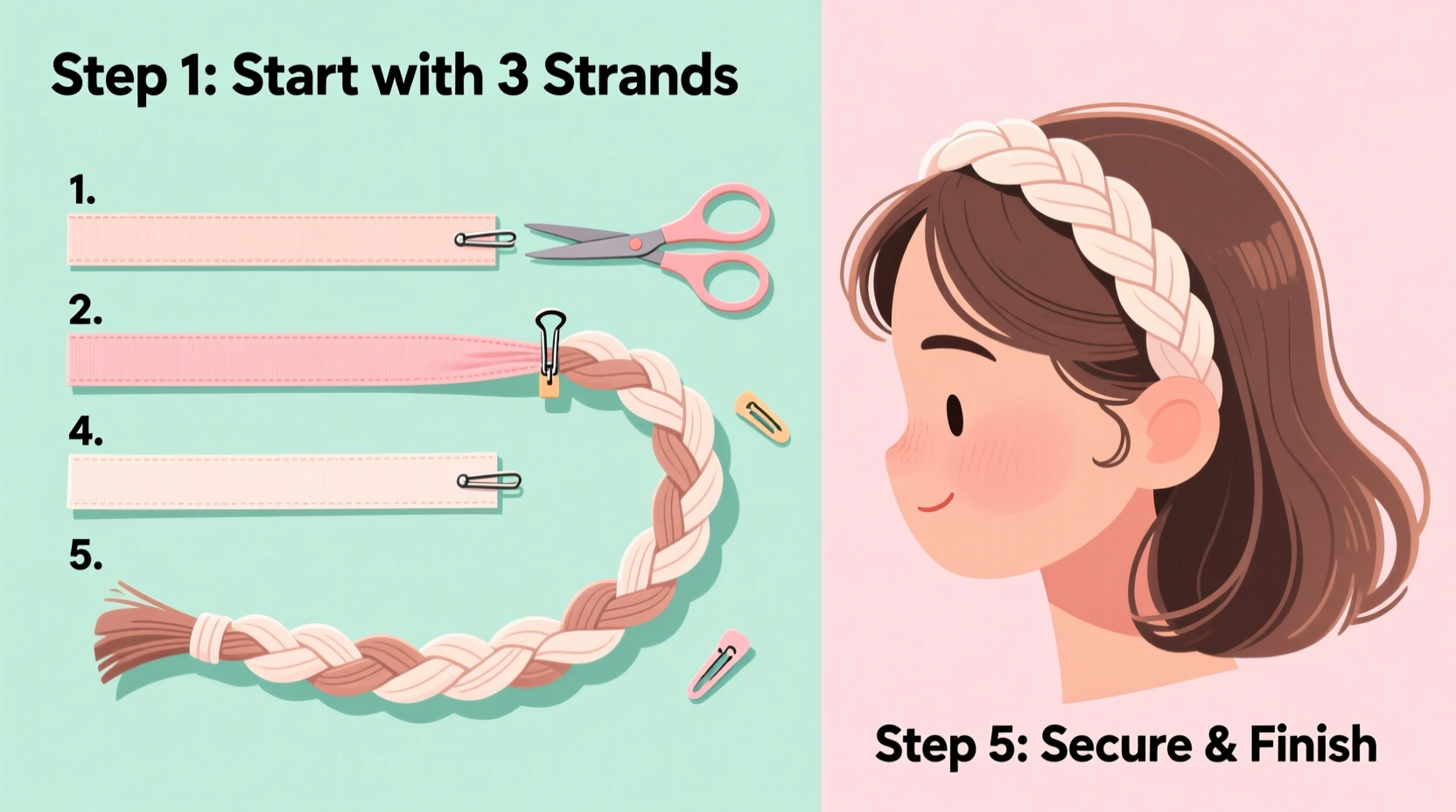 Step 1: Start with 3 Strands

1.

2.

4.

5.

Step 5: Secure & Finish