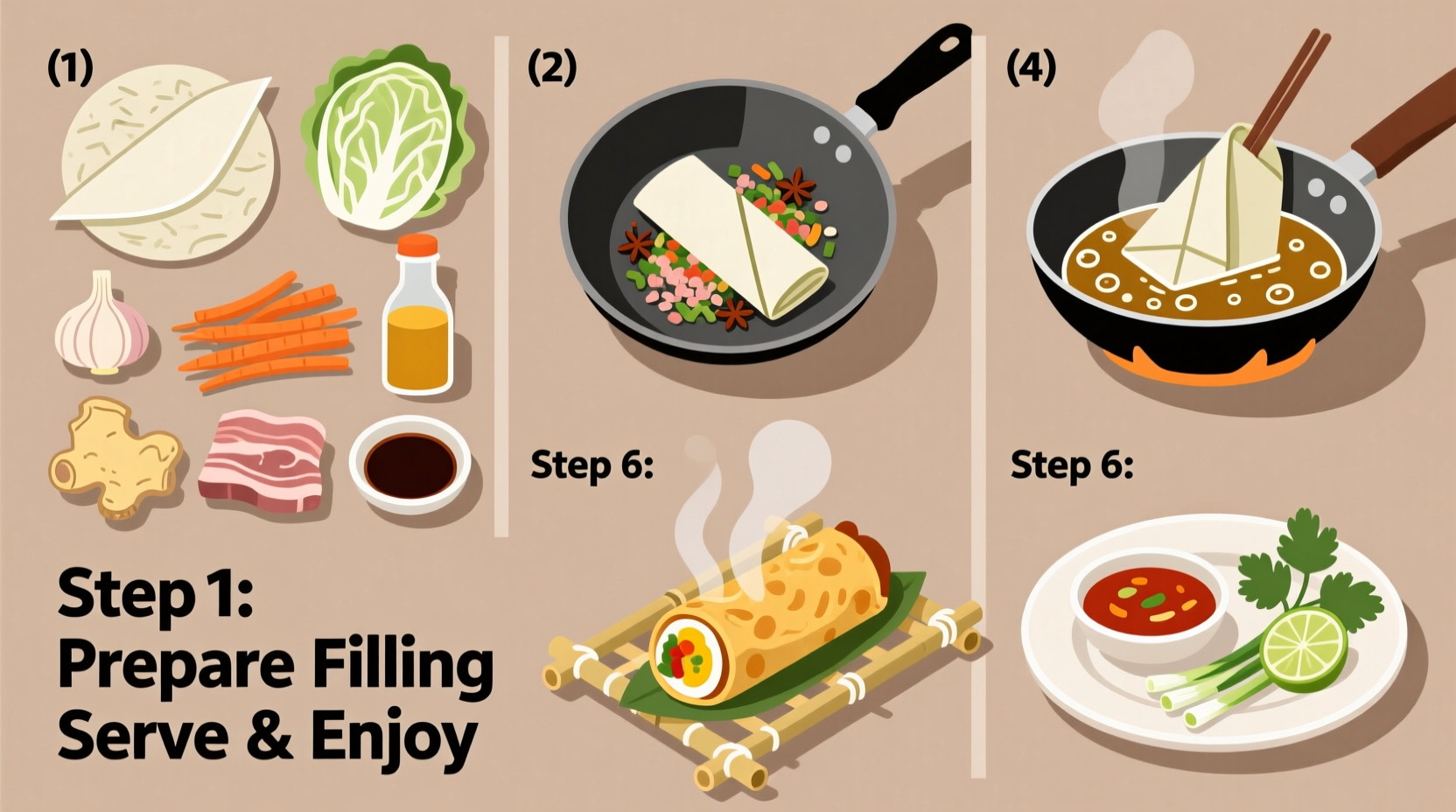 (1)

Step 1:
Prepare Filling
Serve & Enjoy

(2)

Step 6:

(4)

Step 6: