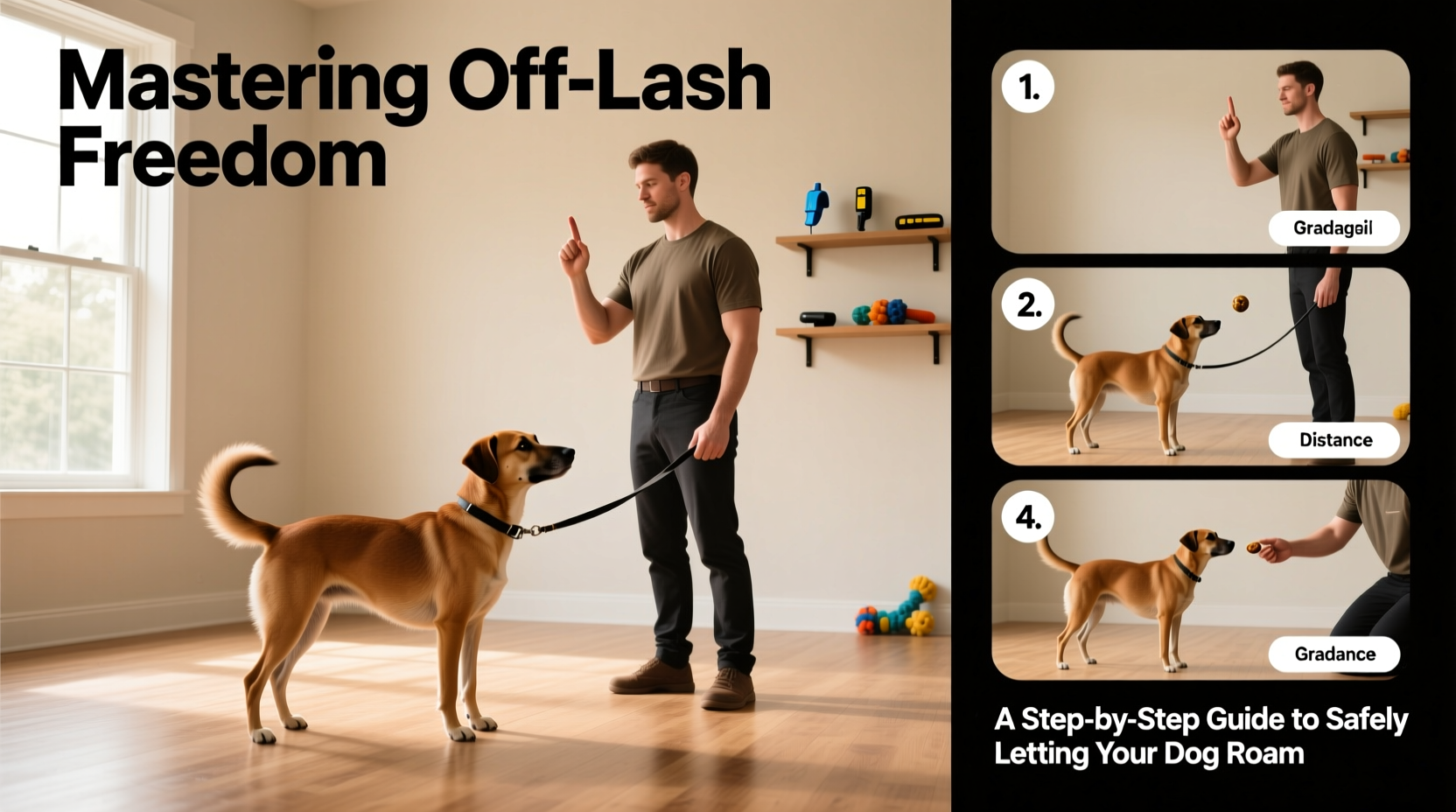 Mastering Off-Lash Freedom

1.

Gradageil

2.

Distance

4.

Gradance

A Step-by-Step Guide to Safely Letting Your Dog Roam