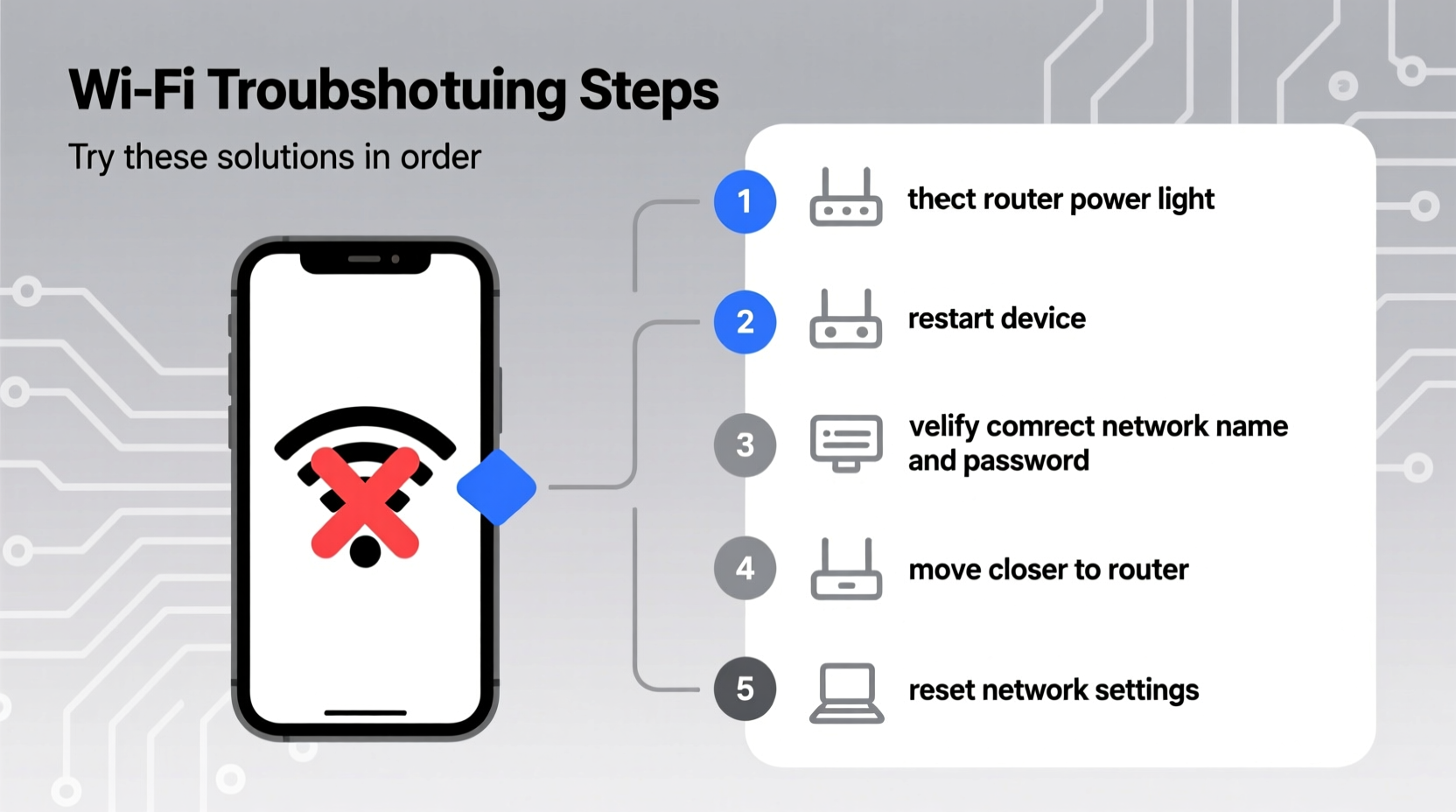 Wi-Fi Troubshotuing Steps

Try these solutions in order

1 thect router power light

2 restart device

3 velify comrect network name and password

4 move closer to router

5 reset network settings