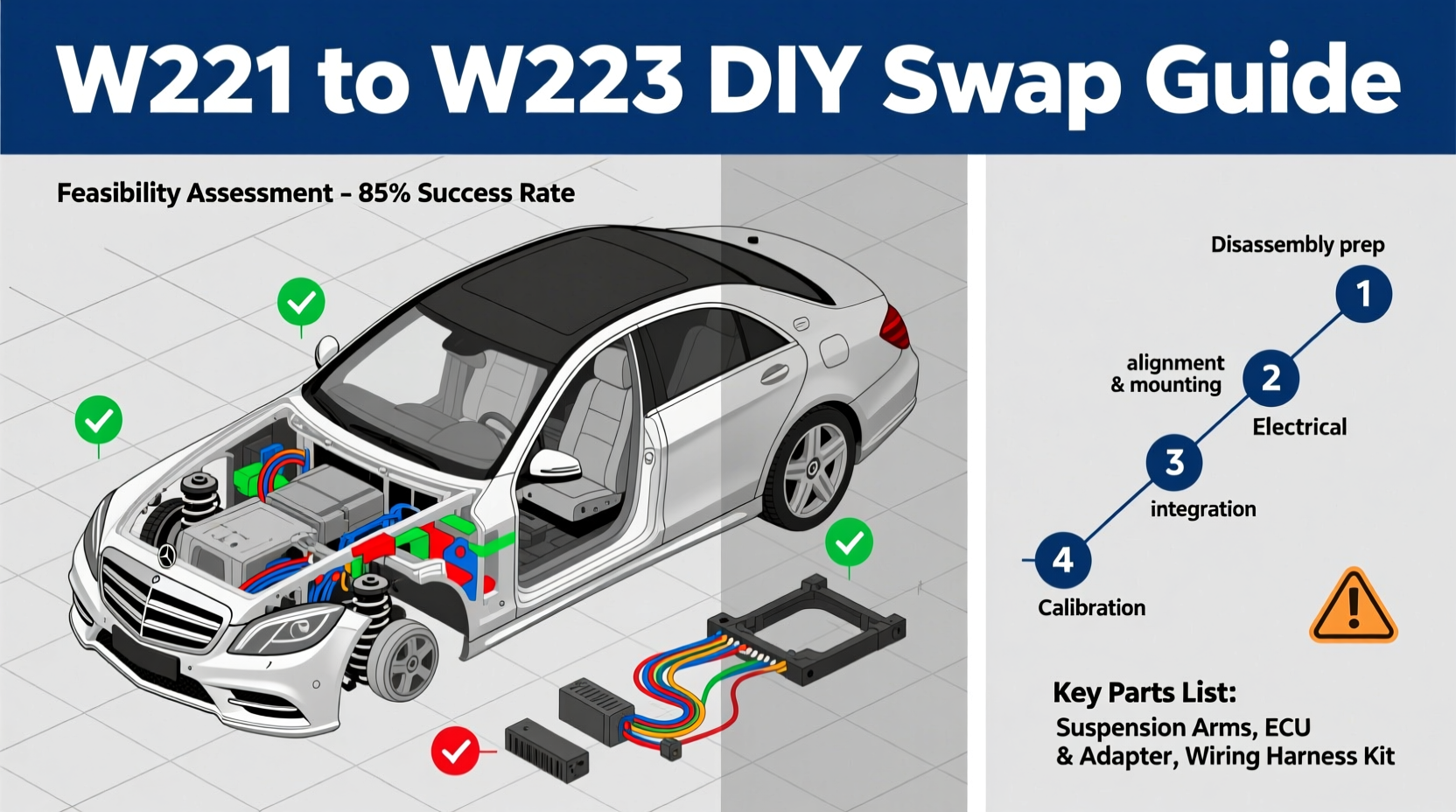 W221 to W223 DIY Swap Guide

Feasibility Assessment – 85% Success Rate

Disassembly prep

1

alignment & mounting

2

Electrical

3

integration

4

Calibration

Key Parts List:
Suspension Arms, ECU & Adapter, Wiring Harness Kit