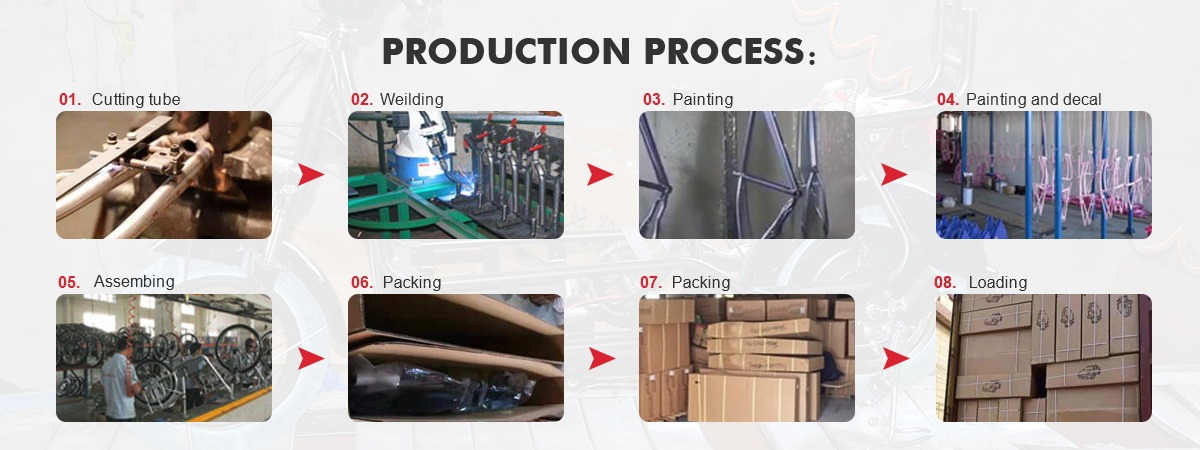 PRODUCTION PROCESS:

01. Cutting tube

02. Weilding

03. Painting

04. Painting and decal

05. Assembing

06. Packing

07. Packing

08. Loading