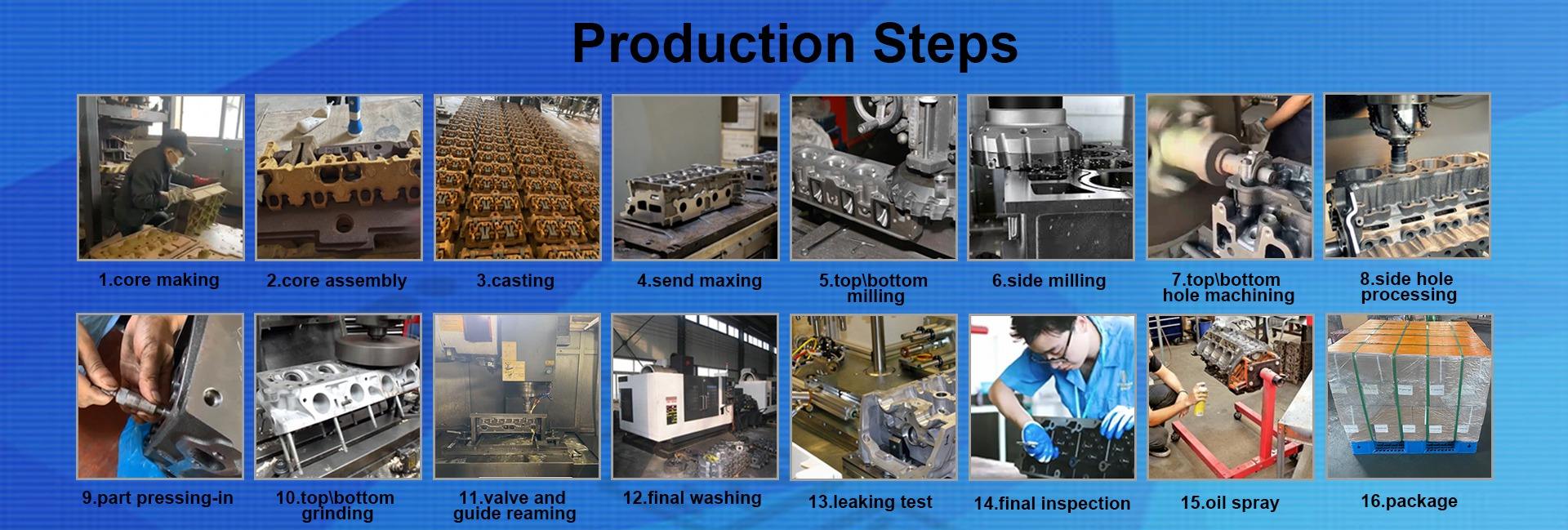 Production Steps

1.core making

2.core assembly

3.casting

4.send maxing

5.top\bottom milling

6.side milling

7.top\bottom hole machining

8.side hole processing

9.part pressing-in

10.top\bottom grinding

11.valve and guide reaming

12.final washing

13.leaking test

14.final inspection

15.oil spray

16.package