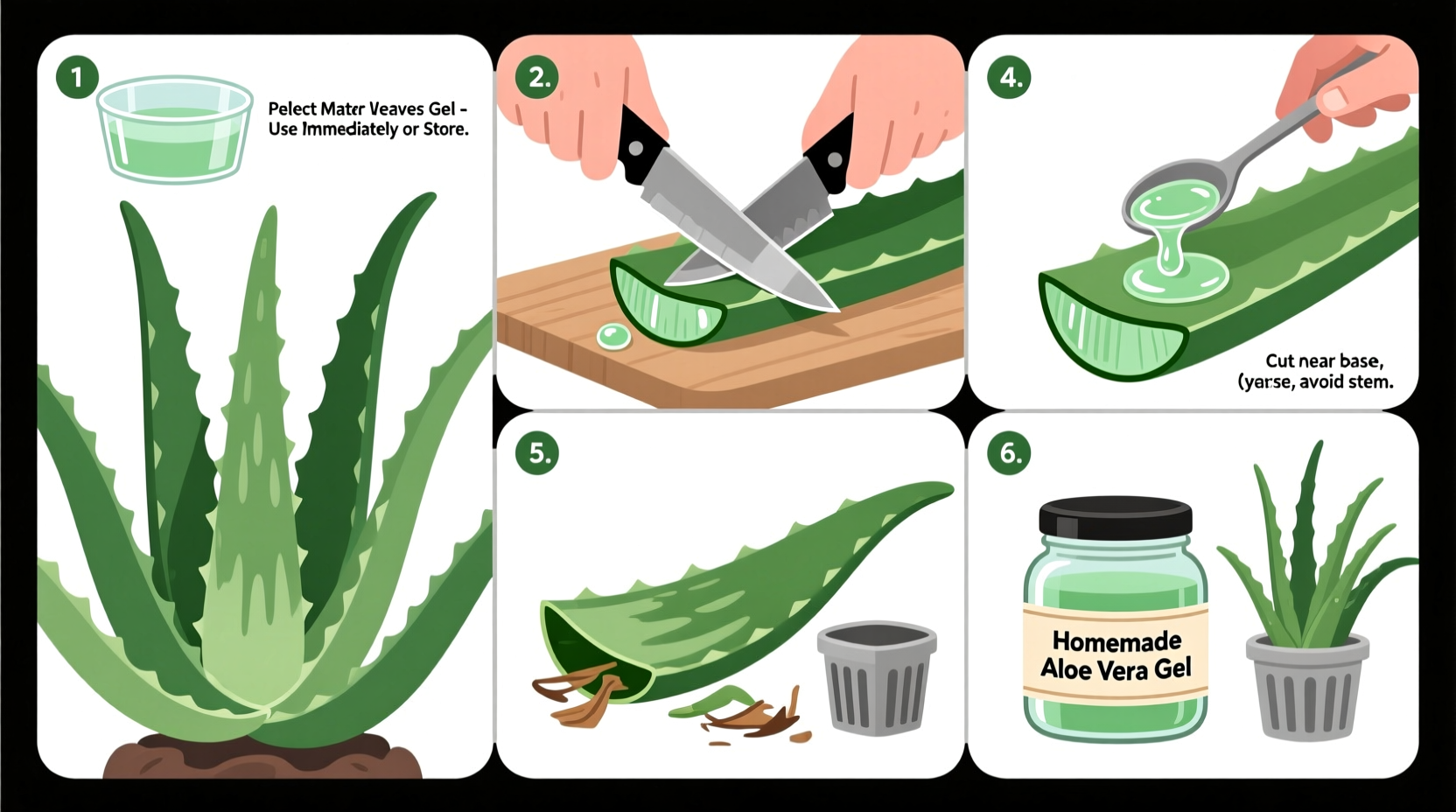 1

Pelect Mater Veaves Gel - Use Immediately or Store.

2.

4.

Cut near base, (yarse, avoid stem.

5.

6.

Homemade Aloe Vera Gel