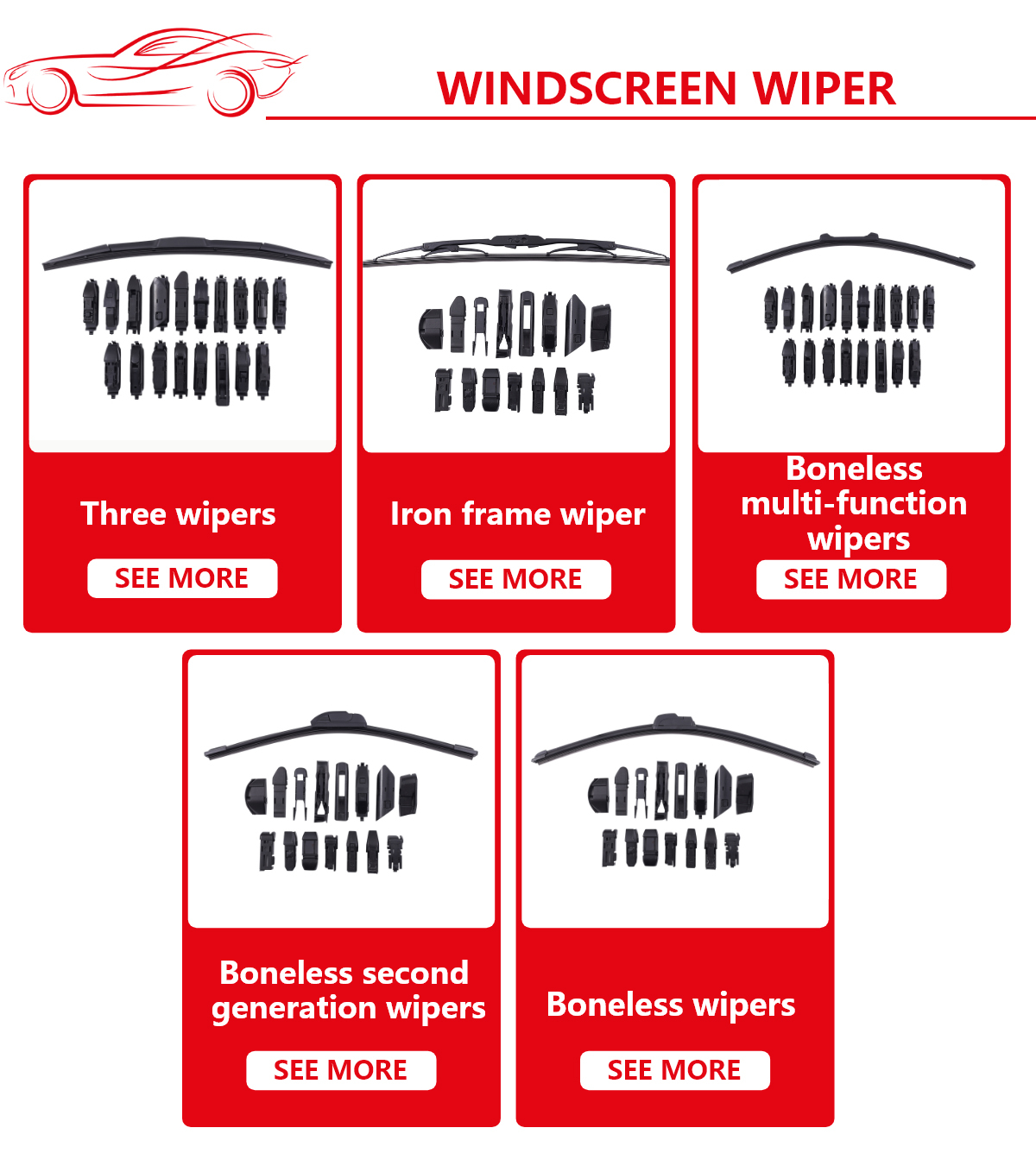 WINDSCREEN WIPER

Three wipers

SEE MORE

Iron frame wiper

SEE MORE

Boneless multi-function wipers

SEE MORE

Boneless second generation wipers

SEE MORE

Boneless wipers

SEE MORE