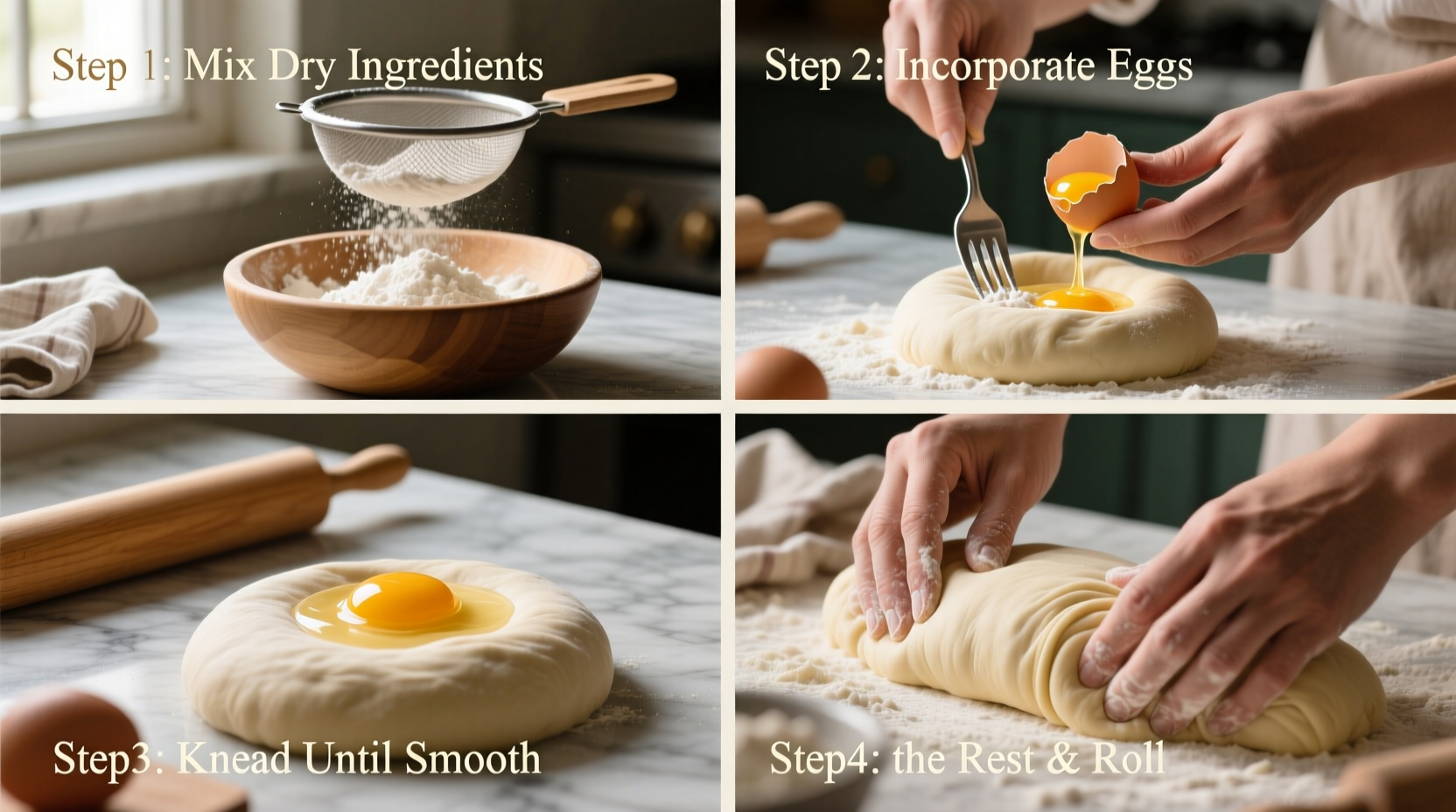 Step 1: Mix Dry Ingredients

Step 2: Incorporate Eggs

Step3: Knead Until Smooth

Step4: the Rest & Roll