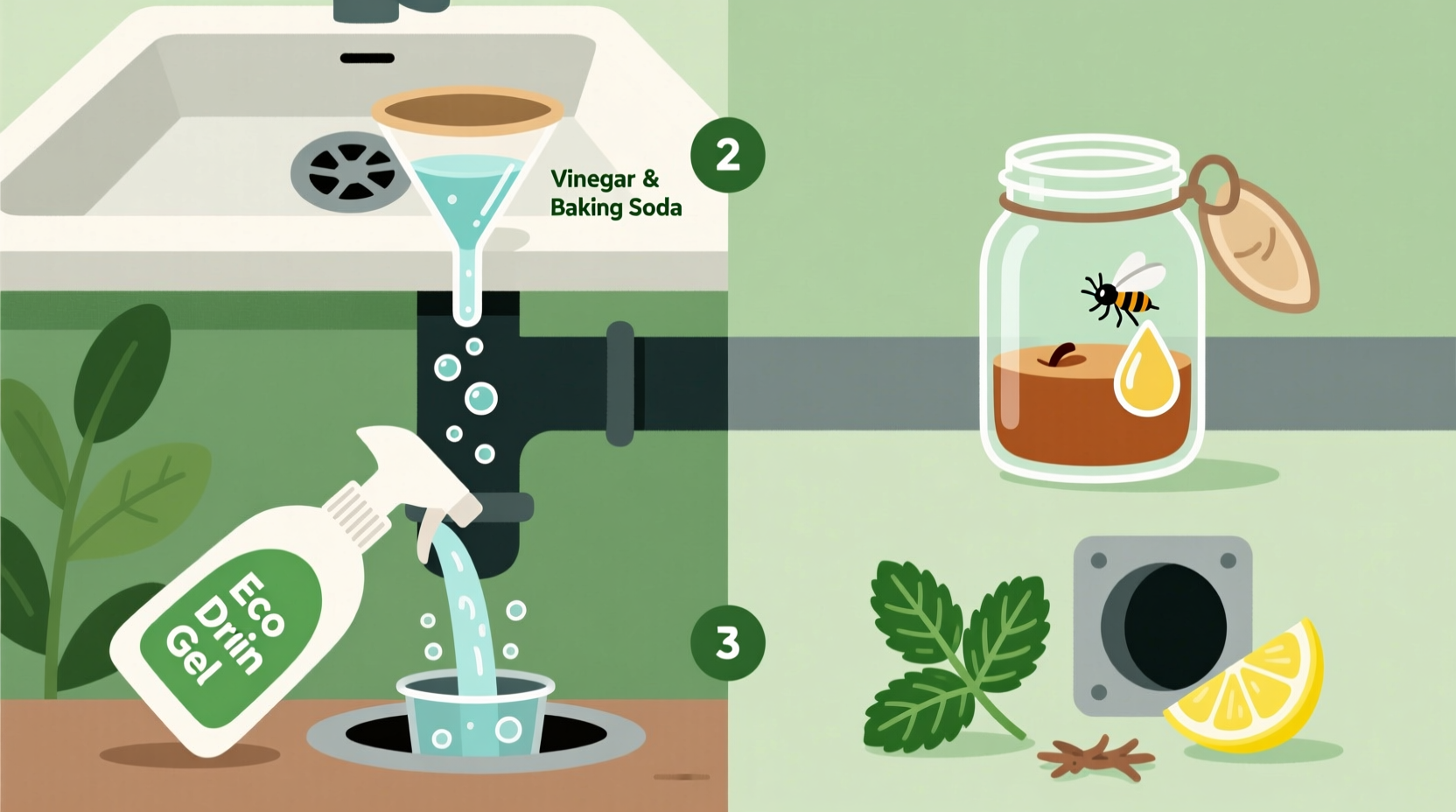 2

Vinegar & Baking Soda

Eco Driin Gel

3