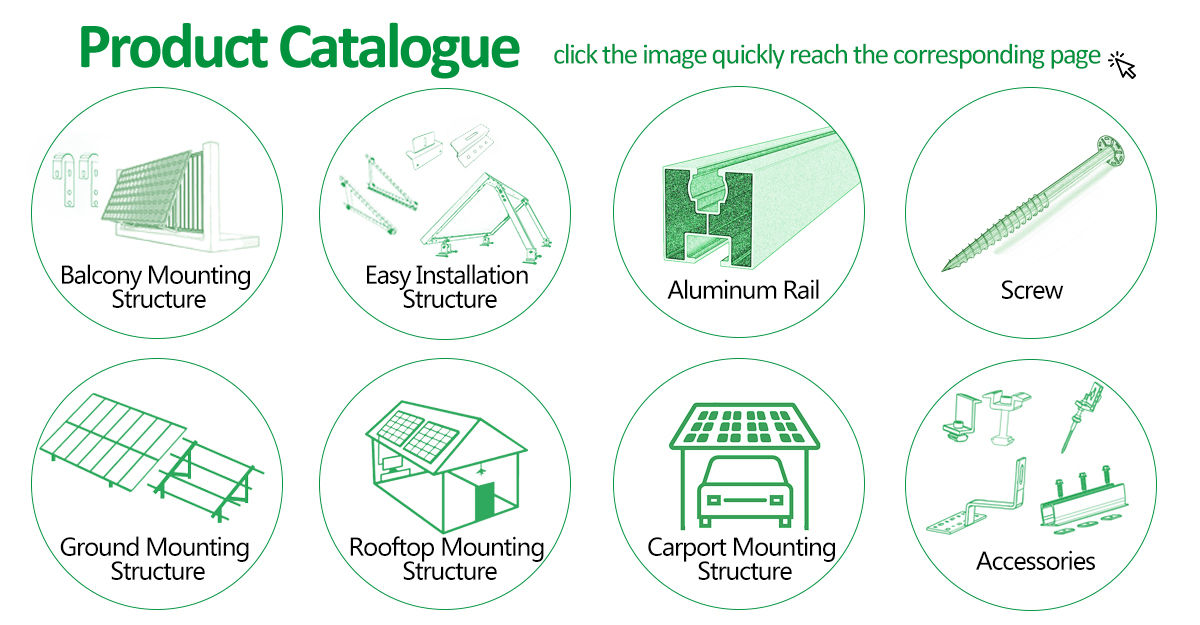 Product Catalogue

click the image quickly reach the corresponding page

Balcony Mounting Structure

Easy Installation Structure

Aluminum Rail

Screw

Ground Mounting Structure

Rooftop Mounting Structure

Carport Mounting Structure

Accessories