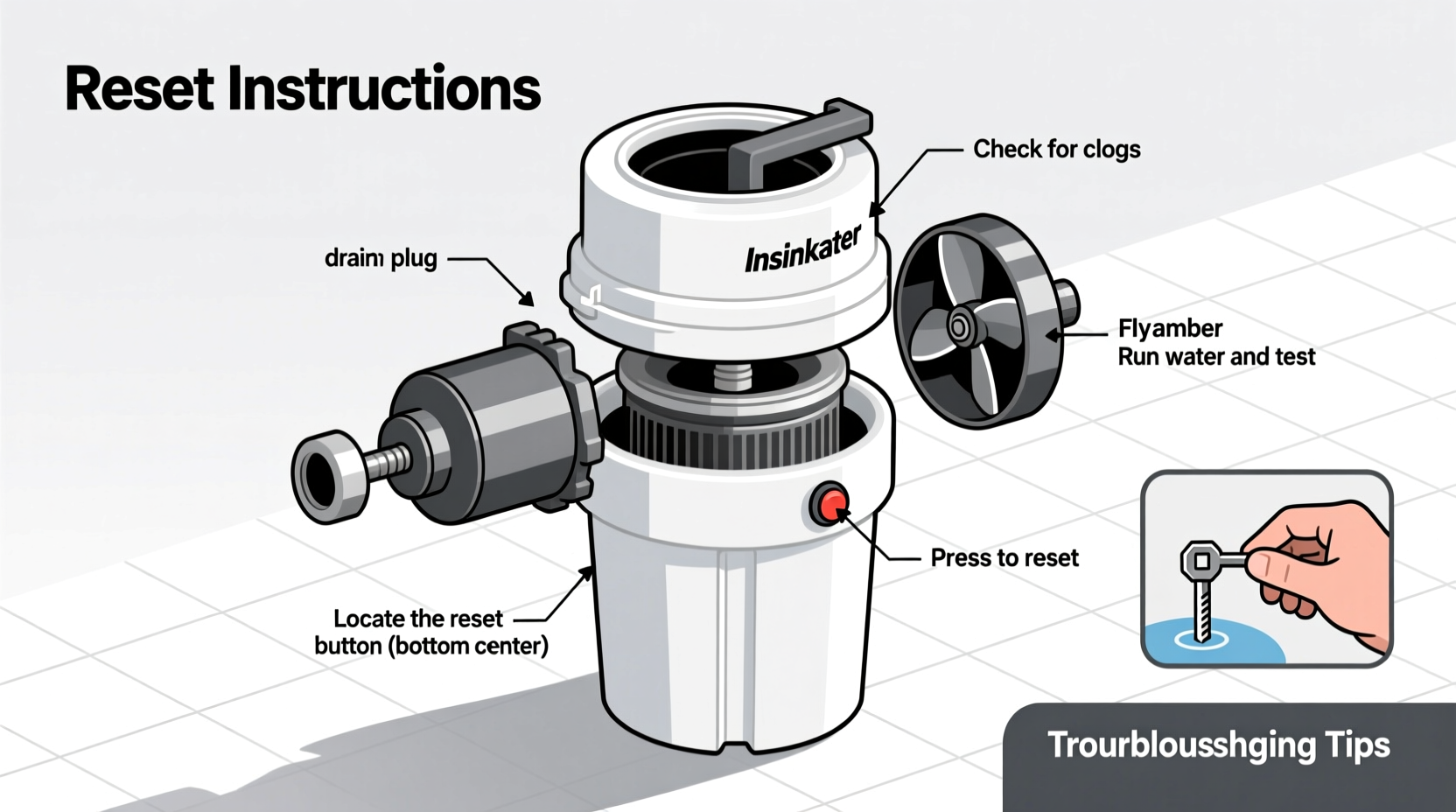 Reset Instructions

Check for clogs

draim plug

Insinkater

Flyamber
Run water and test

Press to reset

Locate the reset button (bottom center)

Trourblousshging Tips