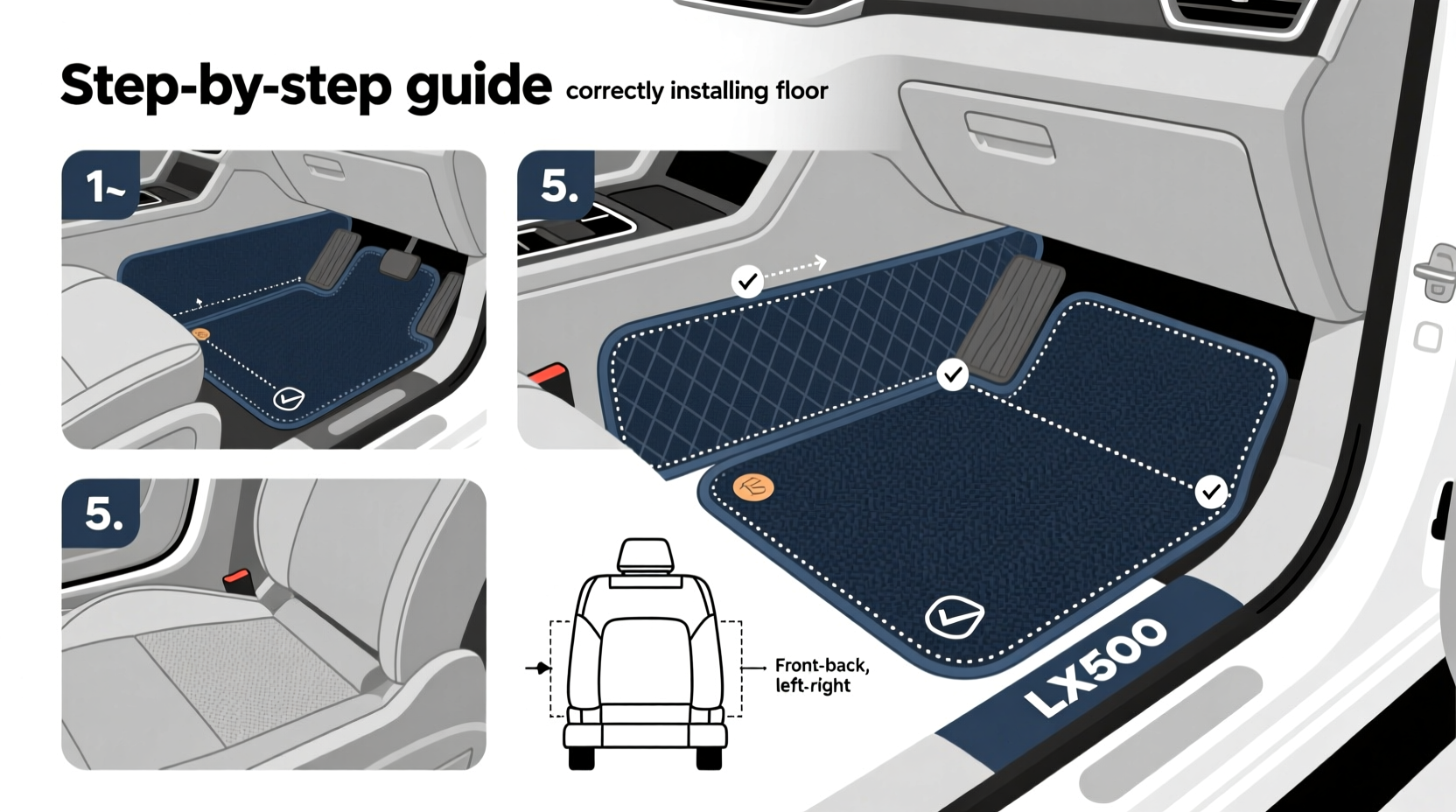 Step-by-step guide correctly installing floor

1~

5.

5.

Front-back, left-right

LX500