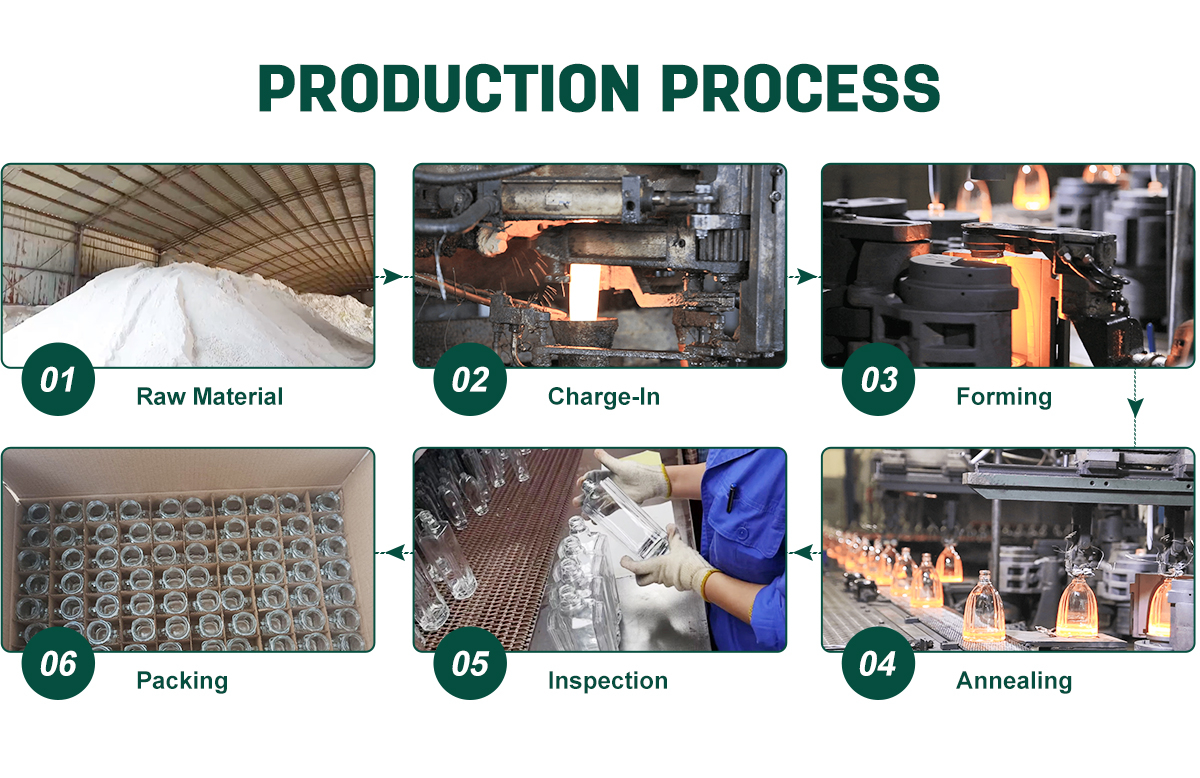 PRODUCTION PROCESS

01 Raw Material

02 Charge-In

03 Forming

04 Annealing

05 Inspection

06 Packing