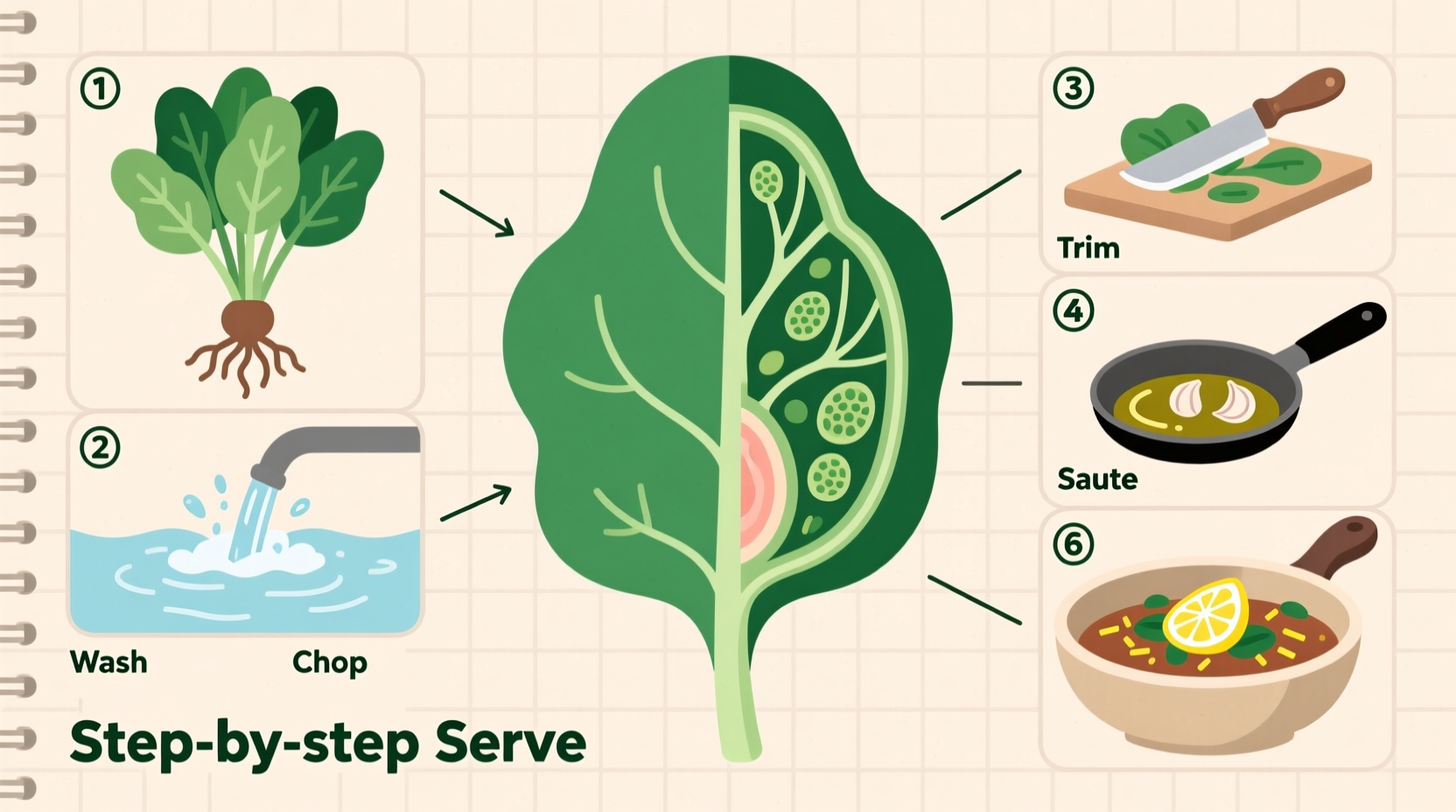 ①

②

Wash

Chop

Step-by-step Serve

③

Trim

④

Saute

⑥