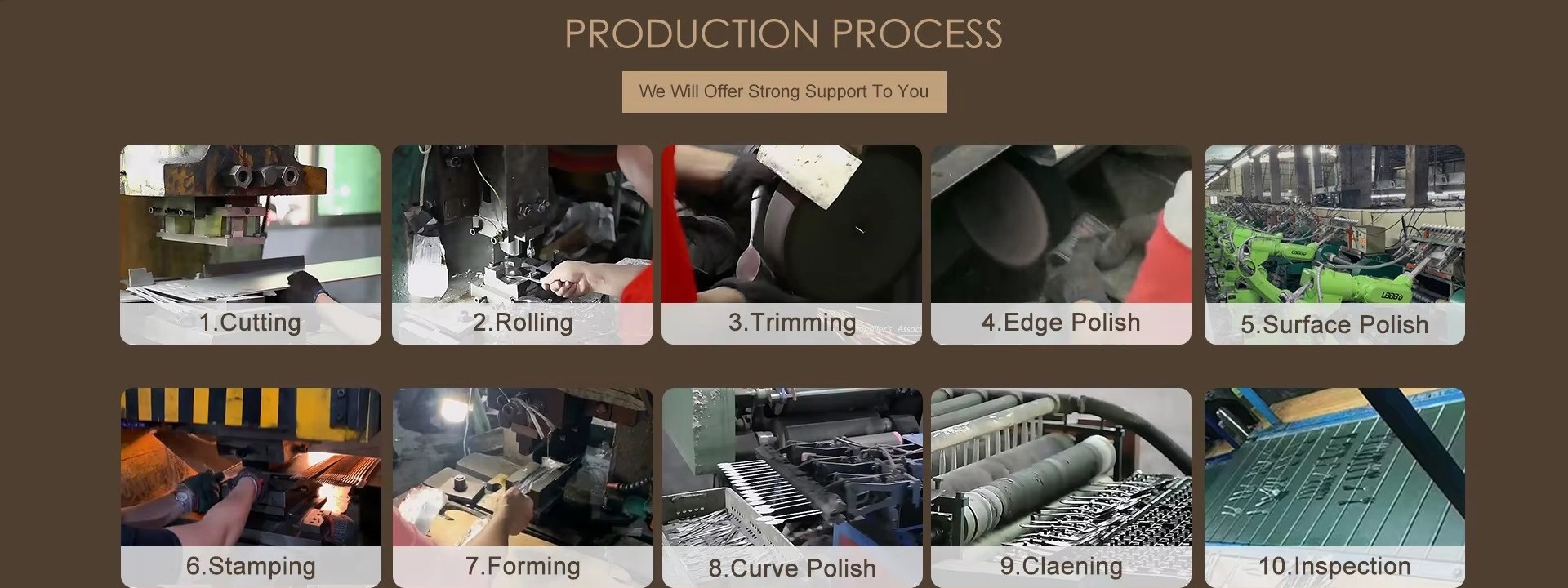 PRODUCTION PROCESS

We Will Offer Strong Support To You

1.Cutting

2.Rolling

3.Trimming

4.Edge Polish

5.Surface Polish

6.Stamping

7.Forming

8.Curve Polish

9.Claening

10.Inspection