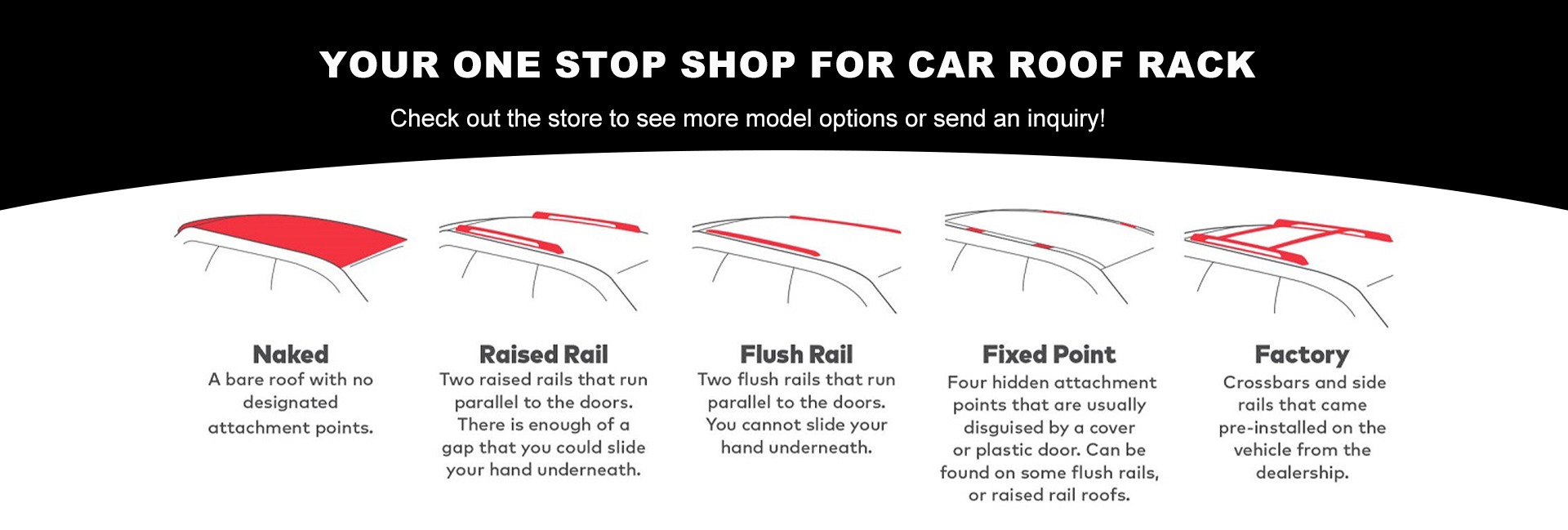 YOUR ONE STOP SHOP FOR CAR ROOF RACK

Check out the store to see more model options or send an inquiry!

Naked
A bare roof with no designated attachment points.

Raised Rail
Two raised rails that run parallel to the doors. There is enough of a gap that you could slide your hand underneath.

Flush Rail
Two flush rails that run parallel to the doors. You cannot slide your hand underneath.

Fixed Point
Four hidden attachment points that are usually disguised by a cover or plastic door. Can be found on some flush rails, or raised rail roofs.

Factory
Crossbars and side rails that came pre-installed on the vehicle from the dealership.