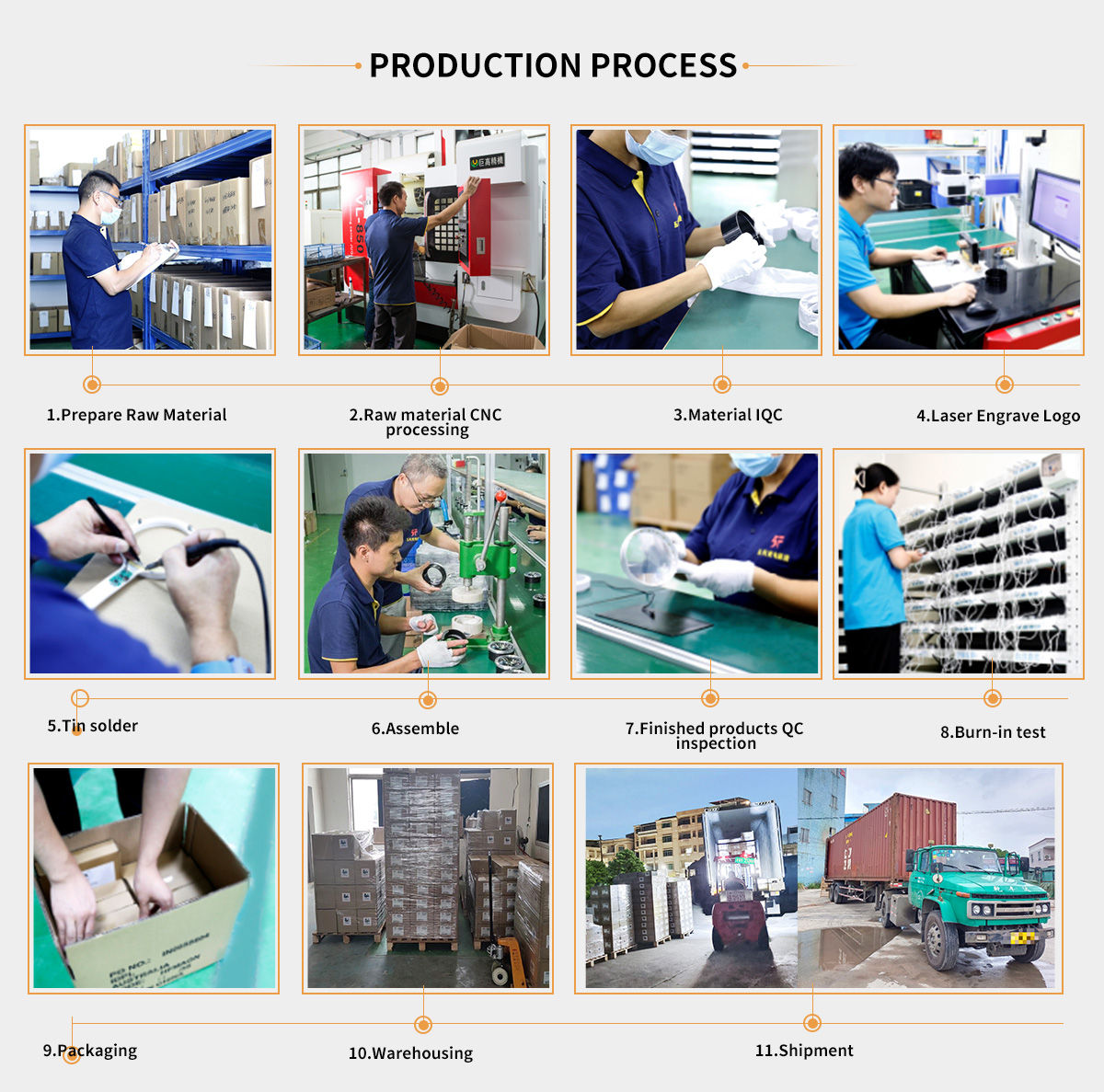 PRODUCTION PROCESS

1.Prepare Raw Material

2.Raw material CNC processing

3.Material IQC

4.Laser Engrave Logo

5.Tin solder

6.Assemble

7.Finished products QC inspection

8.Burn-in test

9.Packaging

10.Warehousing

11.Shipment