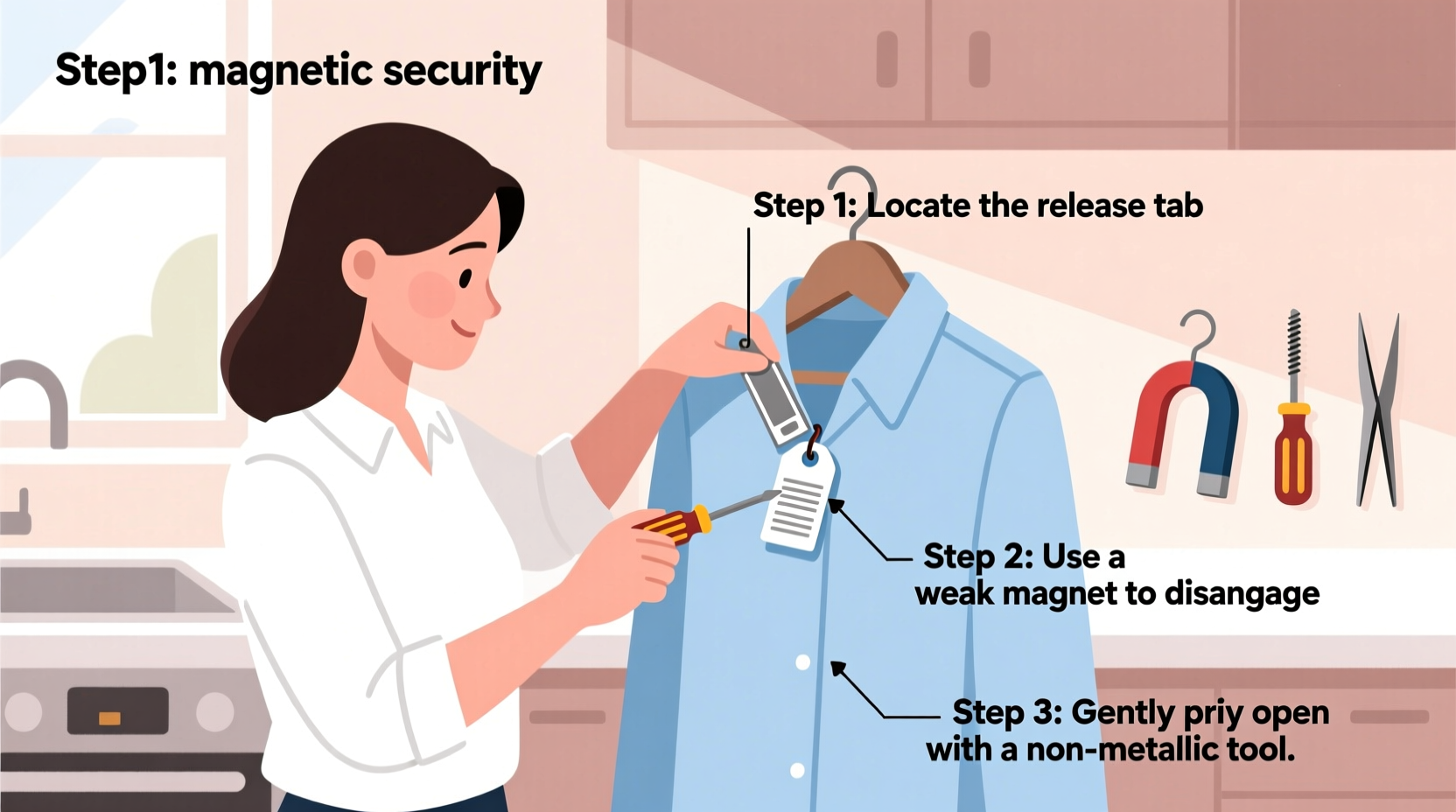 Step1: magnetic security

Step 1: Locate the release tab

Step 2: Use a weak magnet to disangage

Step 3: Gently priy open with a non-metallic tool.