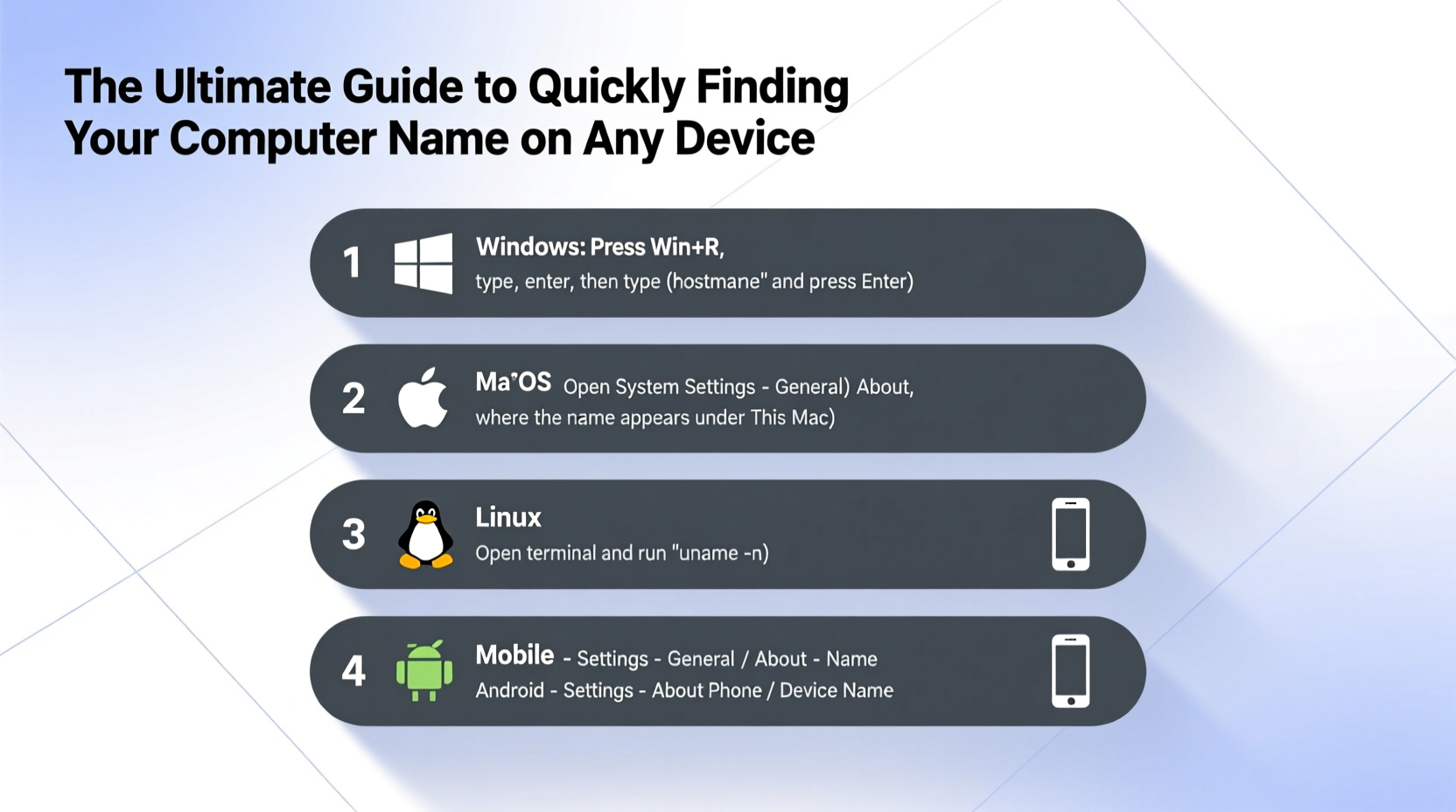 The Ultimate Guide to Quickly Finding Your Computer Name on Any Device

1 Windows: Press Win+R,
type, enter, then type (hostmane" and press Enter)

2 Ma°OS Open System Settings - General) About,
where the name appears under This Mac)

3 Linux
Open terminal and run "uname -n)

4 Mobile - Settings - General / About - Name
Android - Settings - About Phone / Device Name