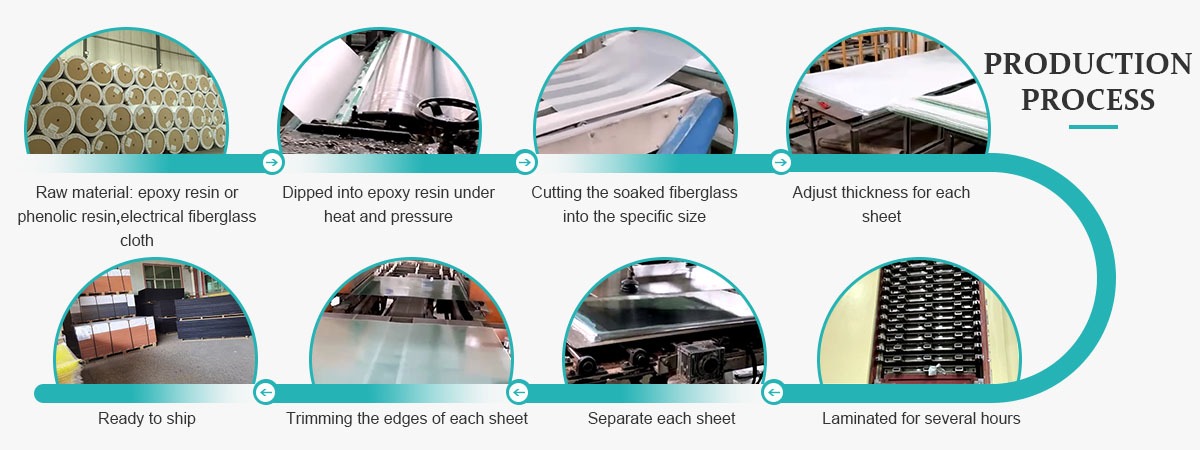 PRODUCTION PROCESS

Raw material: epoxy resin or phenolic resin,electrical fiberglass cloth

Dipped into epoxy resin under heat and pressure

Cutting the soaked fiberglass into the specific size

Adjust thickness for each sheet

Laminated for several hours

Separate each sheet

Trimming the edges of each sheet

Ready to ship