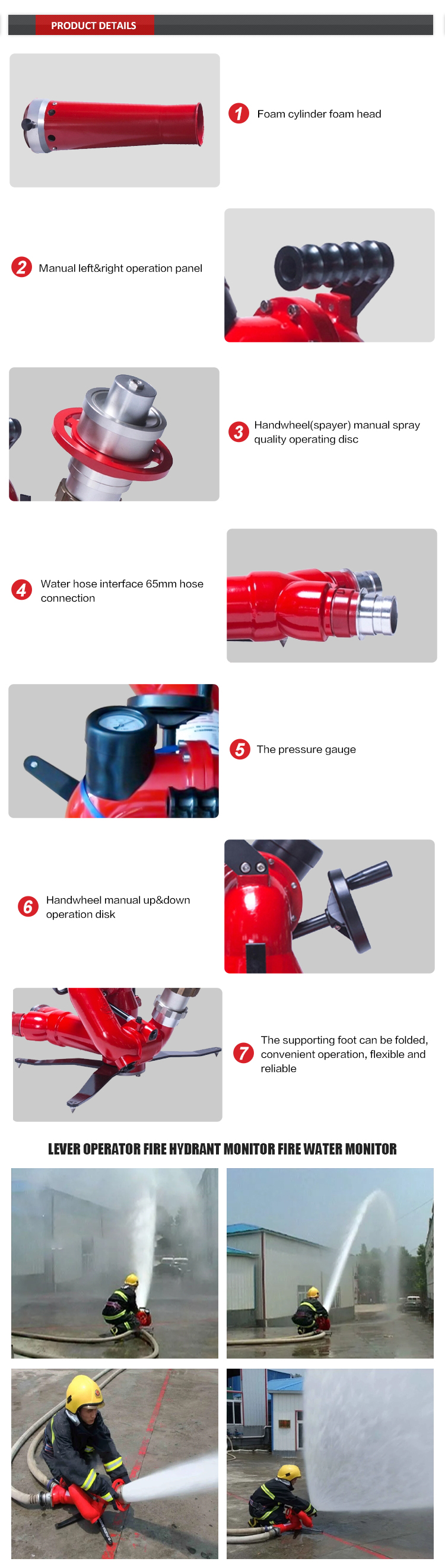 PRODUCT DETAILS

1 Foam cylinder foam head

2 Manual left&right operation panel

3 Handwheel(spayer) manual spray quality operating disc

4 Water hose interface 65mm hose connection

5 The pressure gauge

6 Handwheel manual up&down operation disk

7 The supporting foot can be folded, convenient operation, flexible and reliable

LEVER OPERATOR FIRE HYDRANT MONITOR FIRE WATER MONITOR