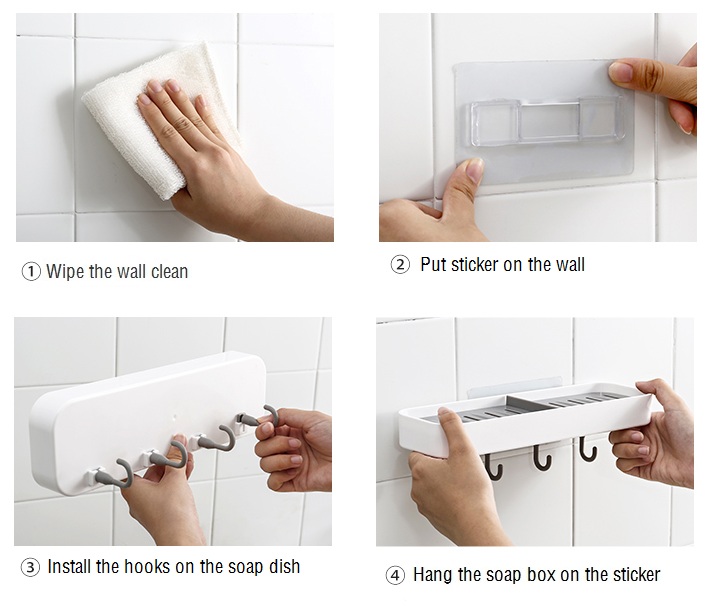 ① Wipe the wall clean

② Put sticker on the wall

③ Install the hooks on the soap dish

④ Hang the soap box on the sticker