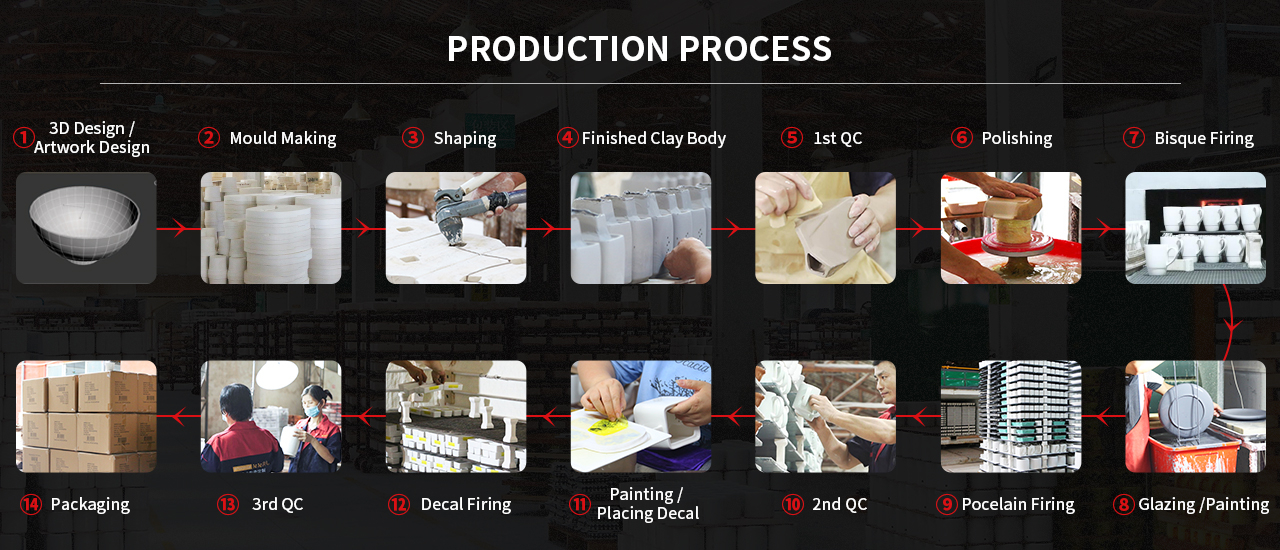 PRODUCTION PROCESS

① 3D Design / Artwork Design

② Mould Making

③ Shaping

④ Finished Clay Body

⑤ 1st QC

⑥ Polishing

⑦ Bisque Firing

⑧ Glazing /Painting

⑨ Pocelain Firing

⑩ 2nd QC

⑪ Painting / Placing Decal

⑫ Decal Firing

⑬ 3rd QC

⑭ Packaging