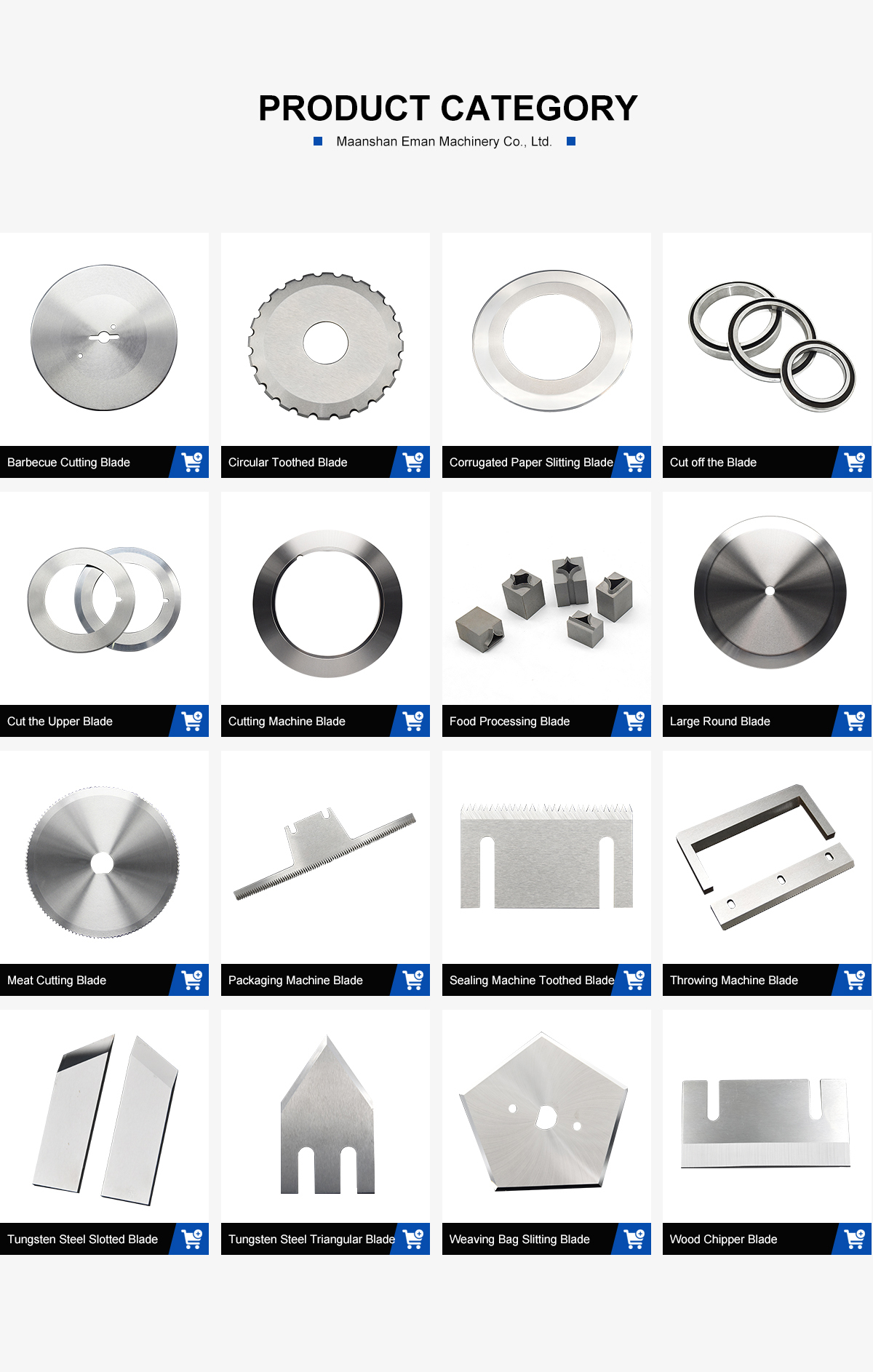 PRODUCT CATEGORY

Maanshan Eman Machinery Co., Ltd.

Barbecue Cutting Blade

Circular Toothed Blade

Corrugated Paper Slitting Blade

Cut off the Blade

Cut the Upper Blade

Cutting Machine Blade

Food Processing Blade

Large Round Blade

Meat Cutting Blade

Packaging Machine Blade

Sealing Machine Toothed Blade

Throwing Machine Blade

Tungsten Steel Slotted Blade

Tungsten Steel Triangular Blade

Weaving Bag Slitting Blade

Wood Chipper Blade