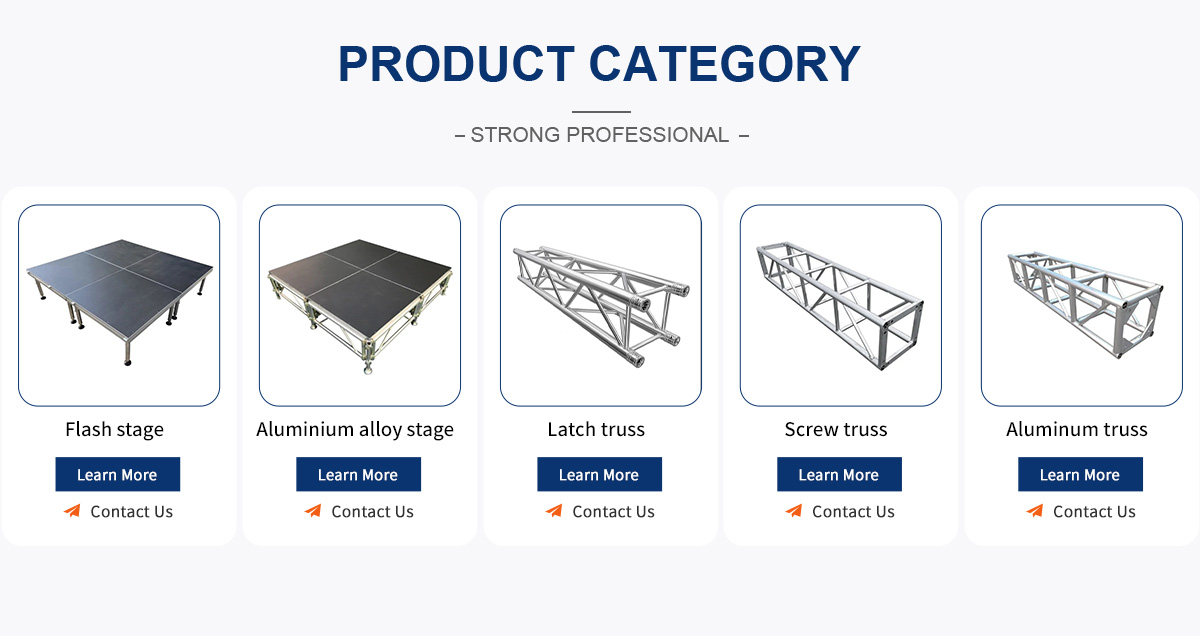 PRODUCT CATEGORY

– STRONG PROFESSIONAL –

Flash stage
Learn More
Contact Us

Aluminium alloy stage
Learn More
Contact Us

Latch truss
Learn More
Contact Us

Screw truss
Learn More
Contact Us

Aluminum truss
Learn More
Contact Us