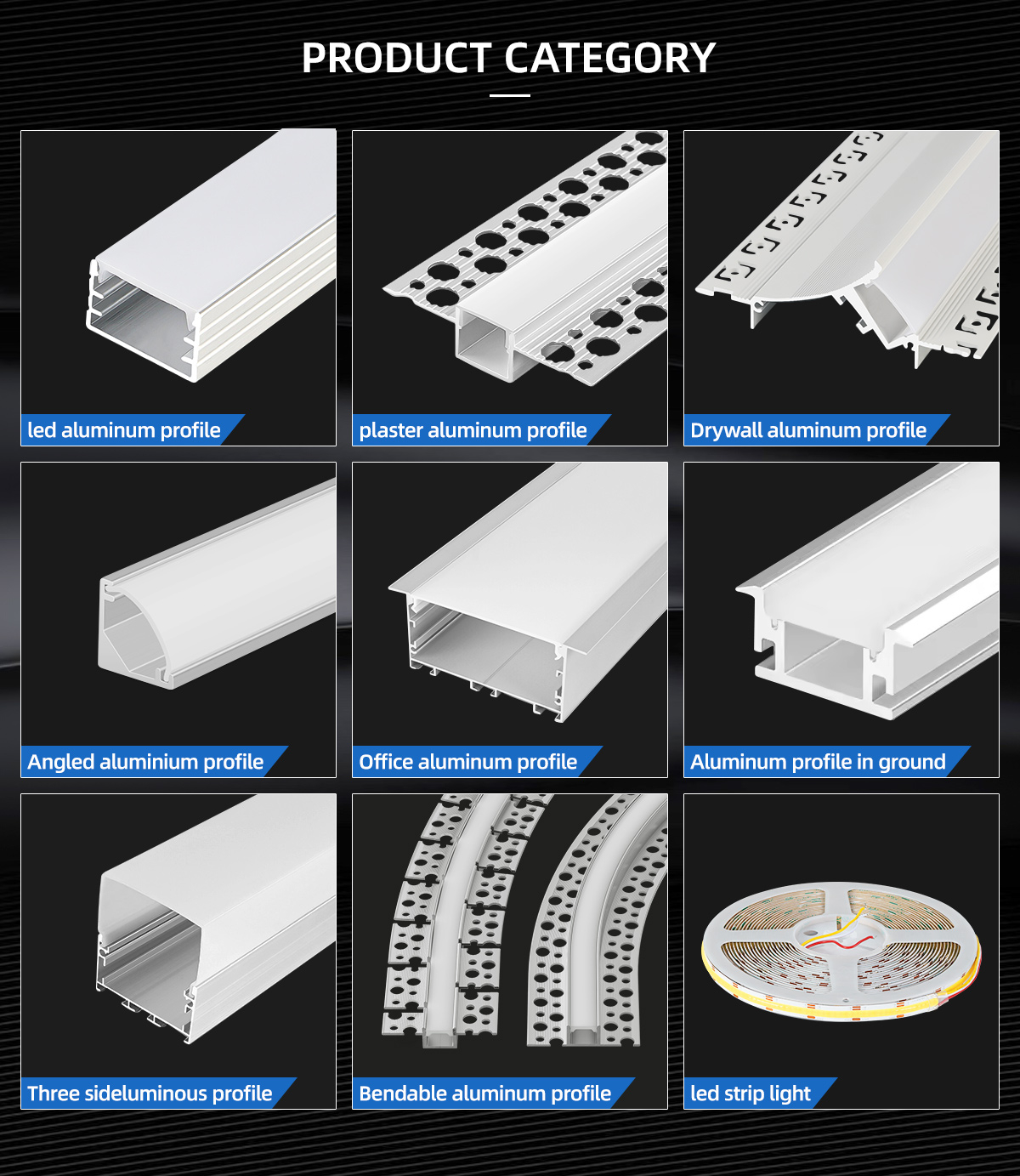 PRODUCT CATEGORY

led aluminum profile

plaster aluminum profile

Drywall aluminum profile

Angled aluminium profile

Office aluminum profile

Aluminum profile in ground

Three sideluminous profile

Bendable aluminum profile

led strip light