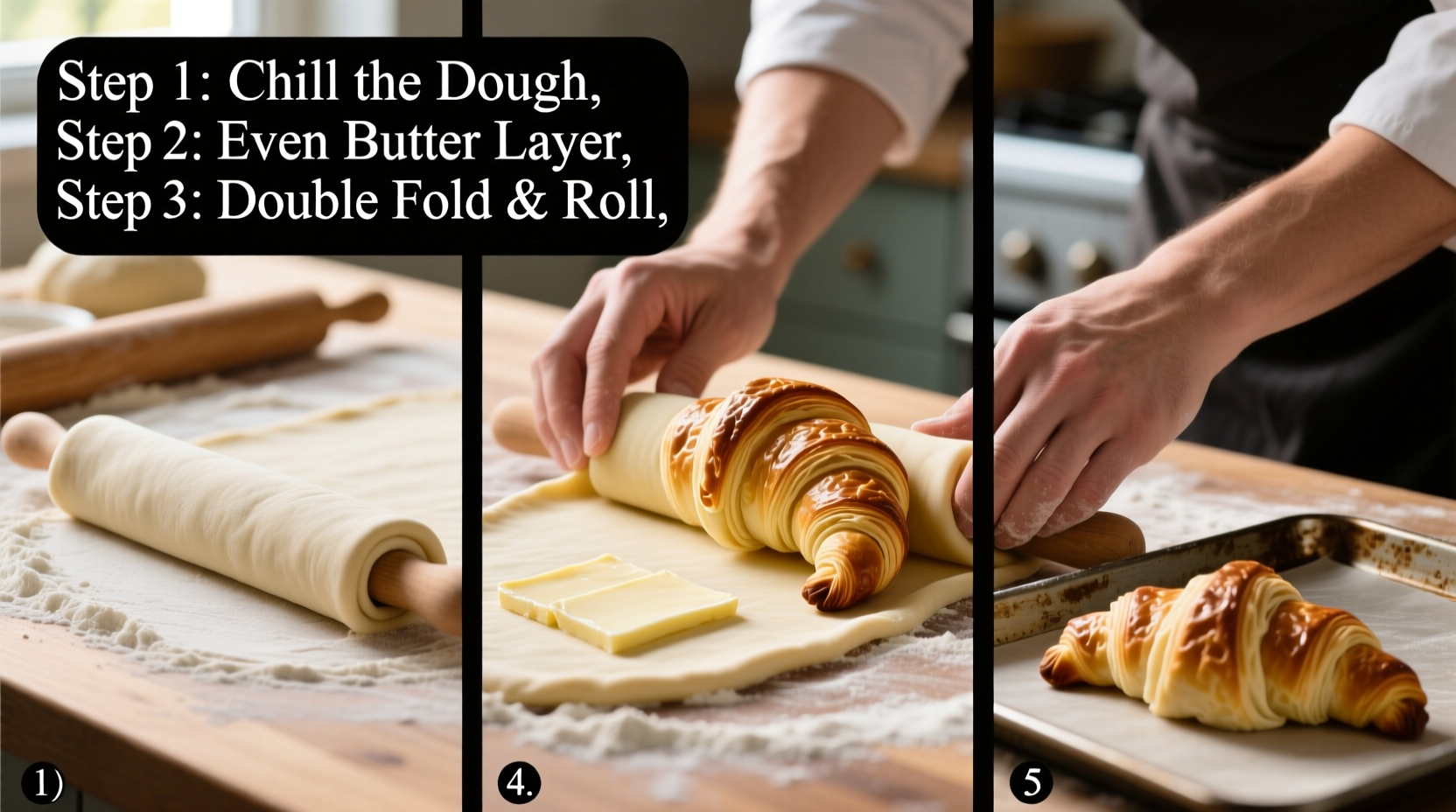 Step 1: Chill the Dough,
Step 2: Even Butter Layer,
Step 3: Double Fold & Roll,

1)

4.

5